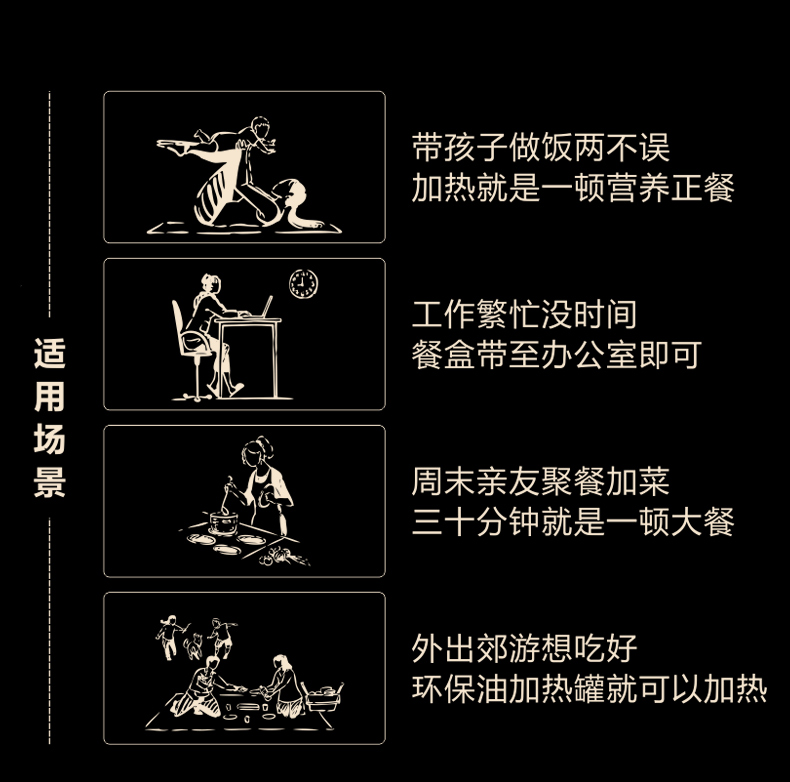 适用场景

带孩子做饭两不误
加热就是一顿营养正餐

工作繁忙没时间
餐盒带至办公室即可

周末亲友聚餐加菜
三十分钟就是一顿大餐

外出郊游想吃好
环保油加热罐就可以加热