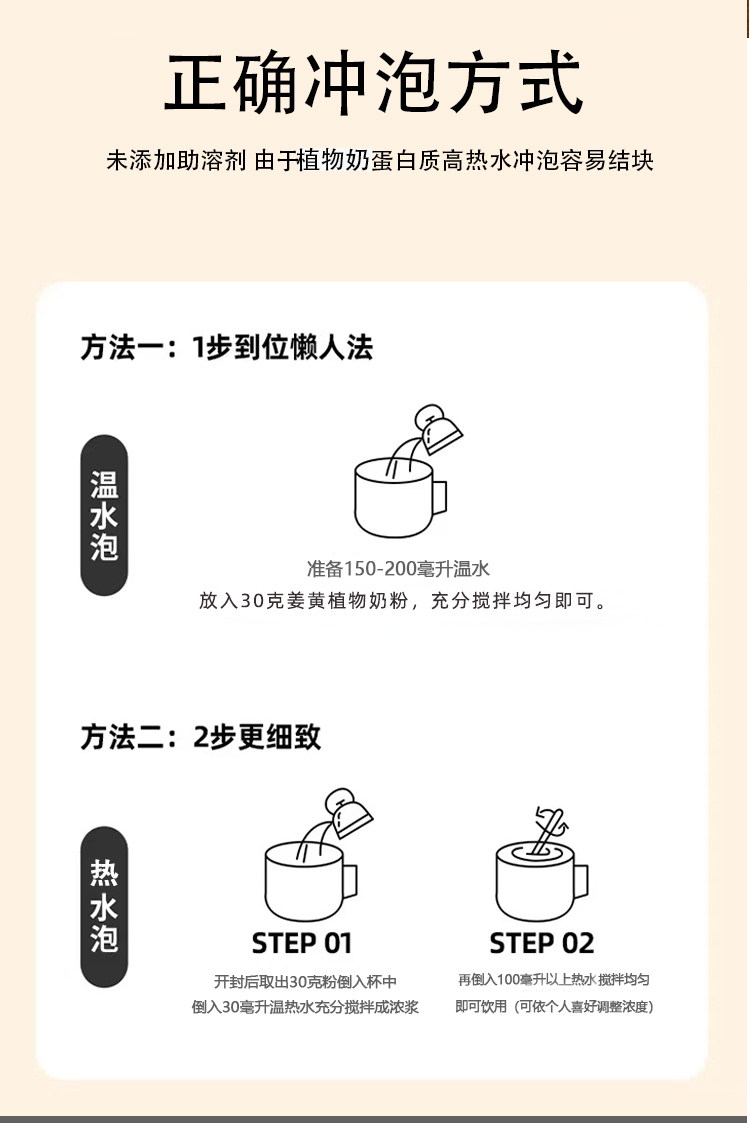 正确冲泡方式

未添加助溶剂 由于植物奶蛋白质高热水冲泡容易结块

方法一：1步到位懒人法

温水泡

准备150-200毫升温水
放入30克姜黄植物奶粉，充分搅拌均匀即可。

方法二：2步更细致

热水泡

STEP 01

开封后取出30克粉倒入杯中
倒入30毫升温热水充分搅拌成浓浆

STEP 02

再倒入100毫升以上热水 搅拌均匀
即可饮用（可依个人喜好调整浓度）