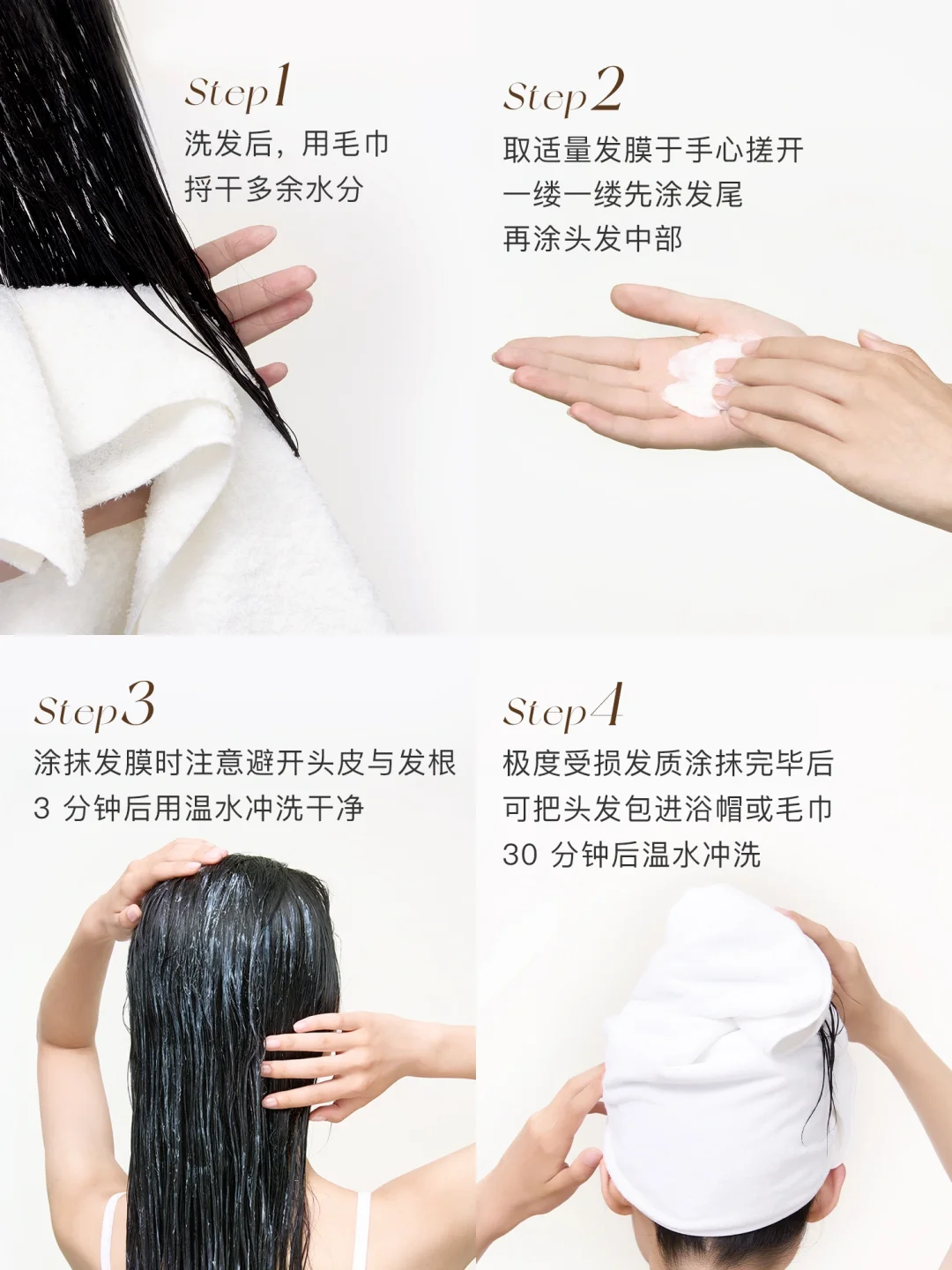 Step1
洗发后，用毛巾
捋干多余水分

Step2
取适量发膜于手心搓开
一缕一缕先涂发尾
再涂头发中部

Step3
涂抹发膜时注意避开头皮与发根
3 分钟后用温水冲洗干净

Step4
极度受损发质涂抹完毕后
可把头发包进浴帽或毛巾
30 分钟后温水冲洗