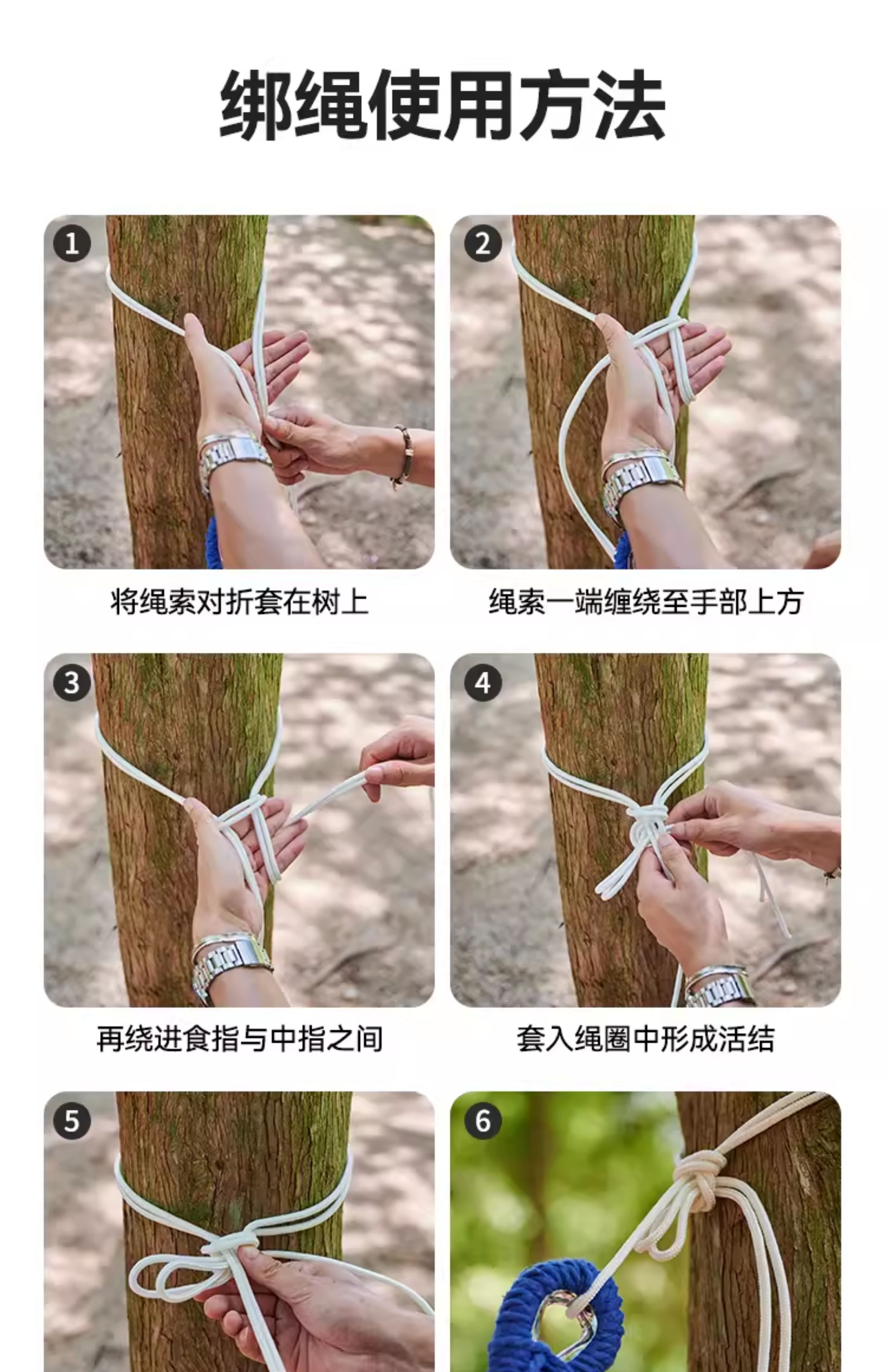 绑绳使用方法

1

将绳索对折套在树上

2

绳索一端缠绕至手部上方

3

再绕进食指与中指之间

4

套入绳圈中形成活结

5

6