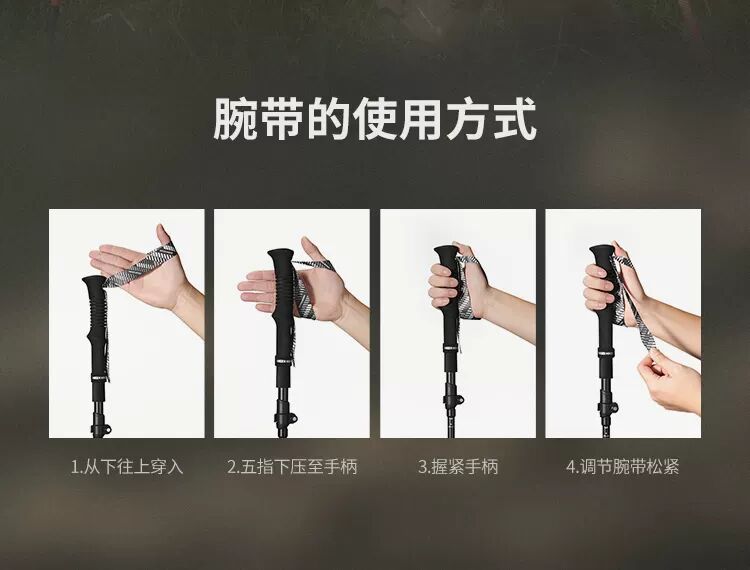 腕带的使用方式

1.从下往上穿入

2.五指下压至手柄

3.握紧手柄

4.调节腕带松紧