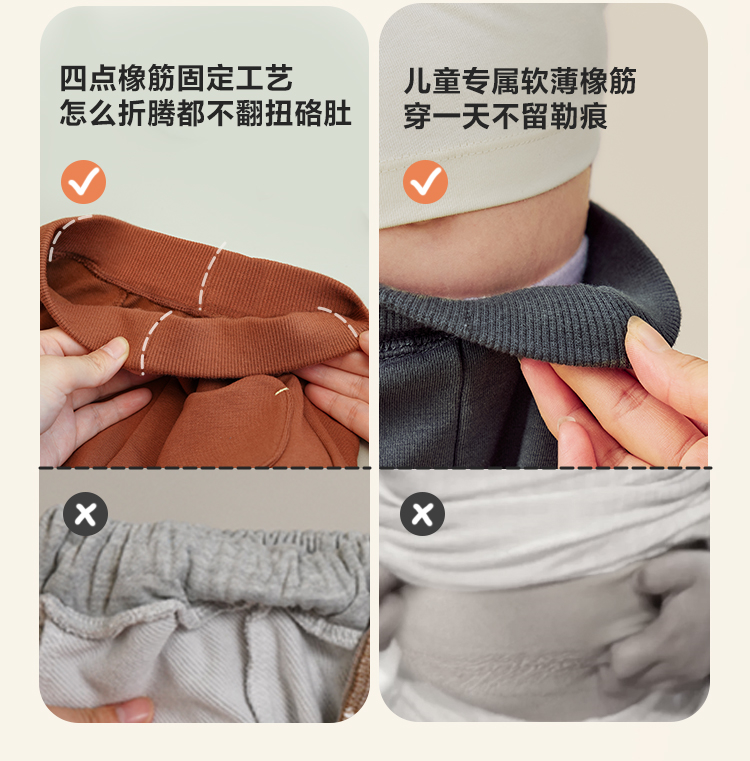 四点橡筋固定工艺
怎么折腾都不翻扭硌肚

儿童专属软薄橡筋
穿一天不留勒痕