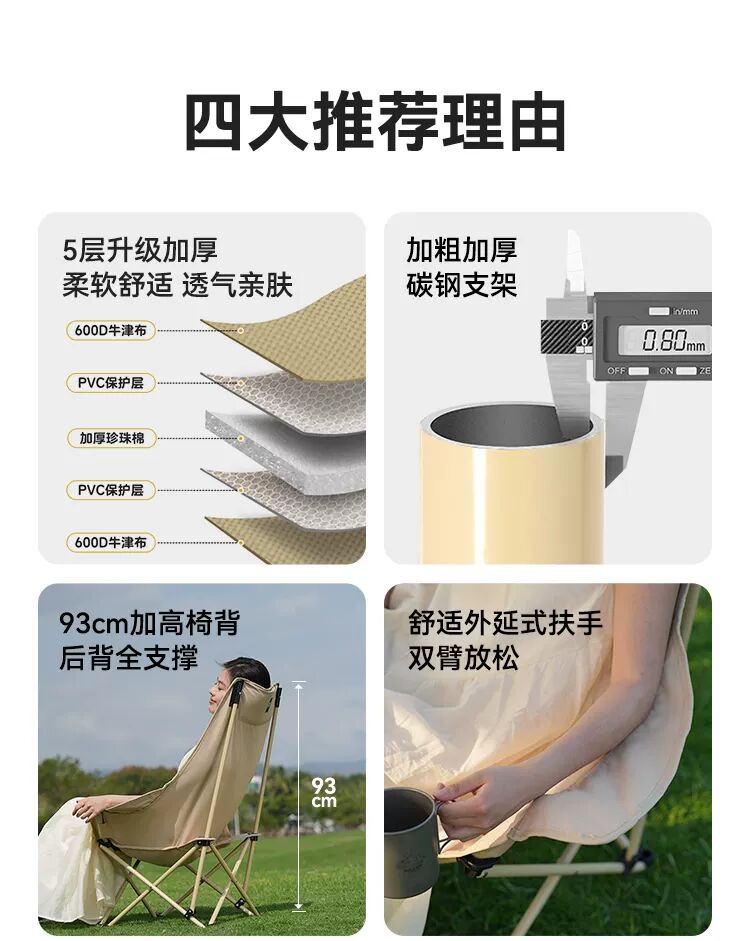 四大推荐理由

5层升级加厚
柔软舒适 透气亲肤

600D牛津布
PVC保护层
加厚珍珠棉
PVC保护层
600D牛津布

加粗加厚
碳钢支架

in/mm
0.80mm
OFF ON ZE

93cm加高椅背
后背全支撑

93 cm

舒适外延式扶手
双臂放松