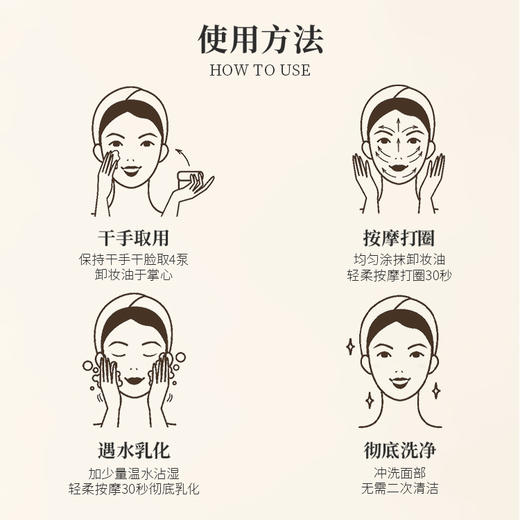 使用方法
HOW TO USE

干手取用
保持干手干脸取4泵
卸妆油于掌心

按摩打圈
均匀涂抹卸妆油
轻柔按摩打圈30秒

遇水乳化
加少量温水沾湿
轻柔按摩30秒彻底乳化

彻底洗净
冲洗面部
无需二次清洁