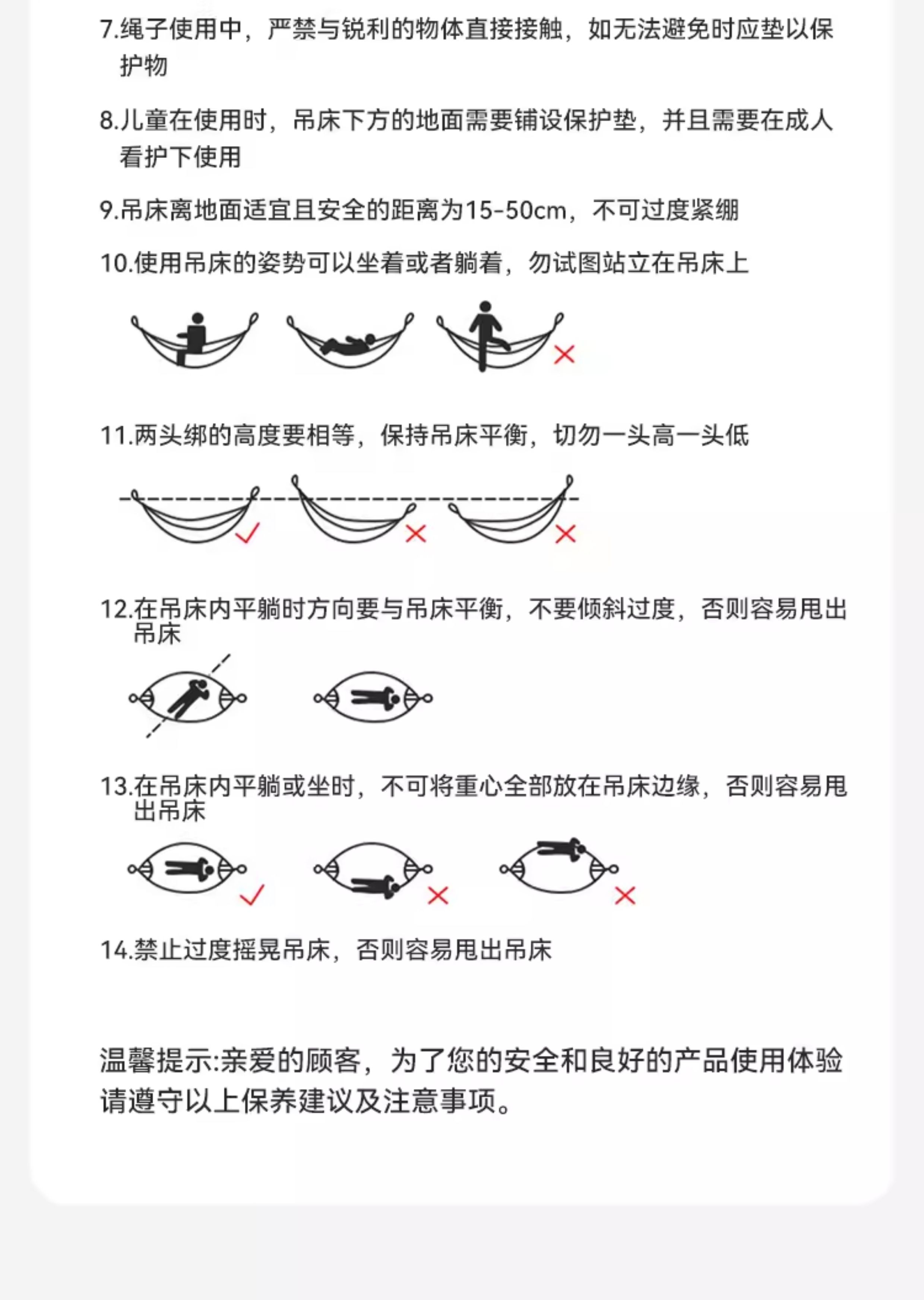 7.绳子使用中，严禁与锐利的物体直接接触，如无法避免时应垫以保护物

8.儿童在使用时，吊床下方的地面需要铺设保护垫，并且需要在成人看护下使用

9.吊床离地面适宜且安全的距离为15-50cm，不可过度紧绷

10.使用吊床的姿势可以坐着或者躺着，勿试图站立在吊床上

11.两头绑的高度要相等，保持吊床平衡，切勿一头高一头低

12.在吊床内平躺时方向要与吊床平衡，不要倾斜过度，否则容易甩出吊床

13.在吊床内平躺或坐时，不可将重心全部放在吊床边缘，否则容易甩出吊床

14.禁止过度摇晃吊床，否则容易甩出吊床

温馨提示:亲爱的顾客，为了您的安全和良好的产品使用体验请遵守以上保养建议及注意事项。