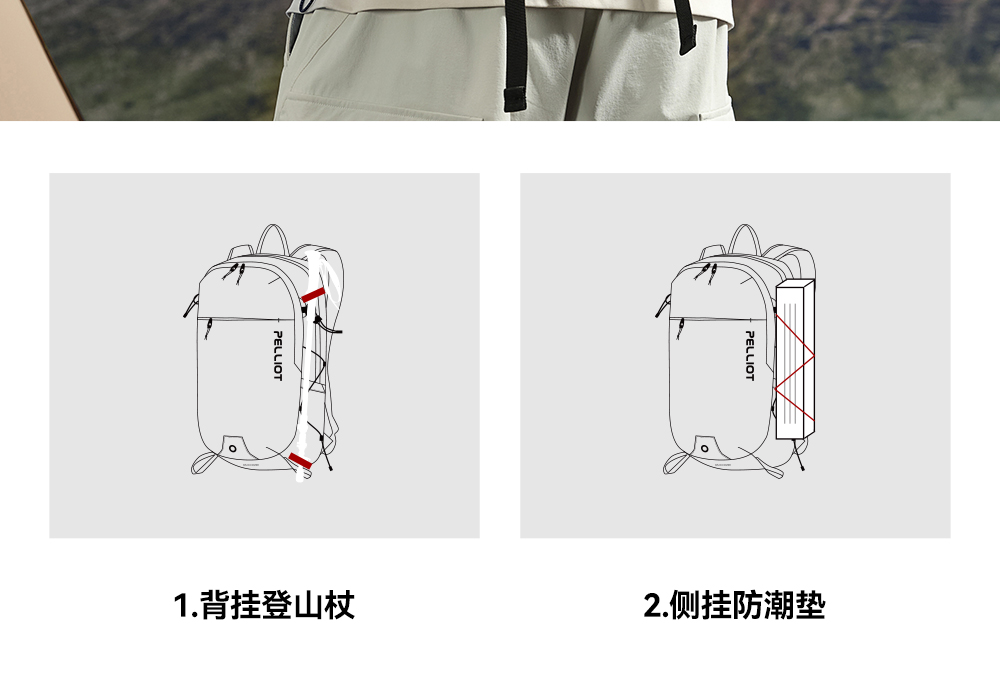 PELLIOT

PELLIOT

1.背挂登山杖

2.侧挂防潮垫