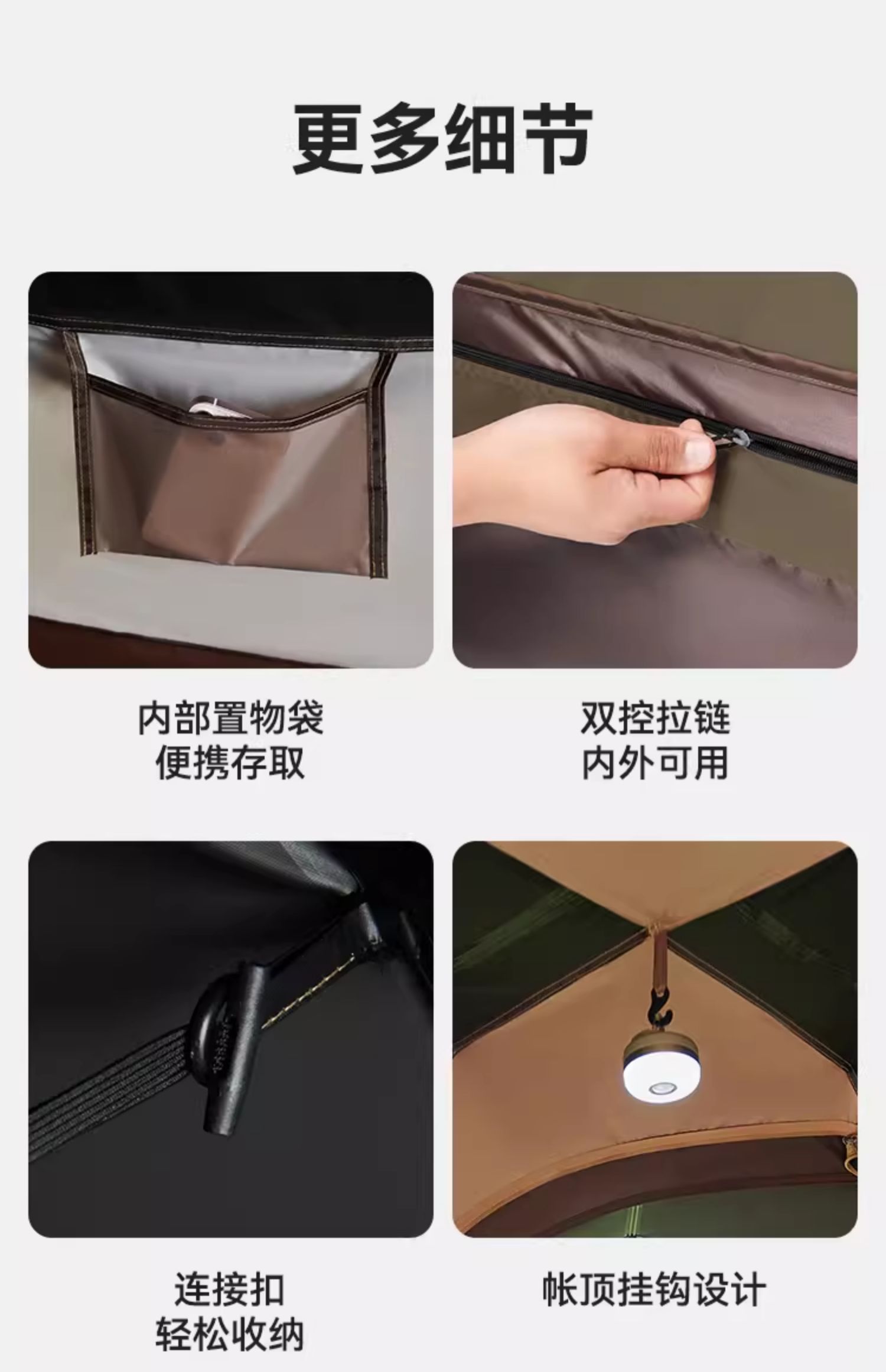 更多细节

内部置物袋
便携存取

双控拉链
内外可用

连接扣
轻松收纳

帐顶挂钩设计