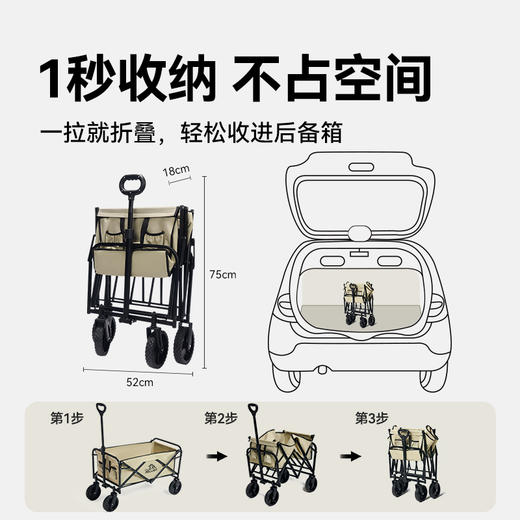 1秒收纳 不占空间

一拉就折叠，轻松收进后备箱

18cm

75cm

52cm

第1步

第2步

第3步