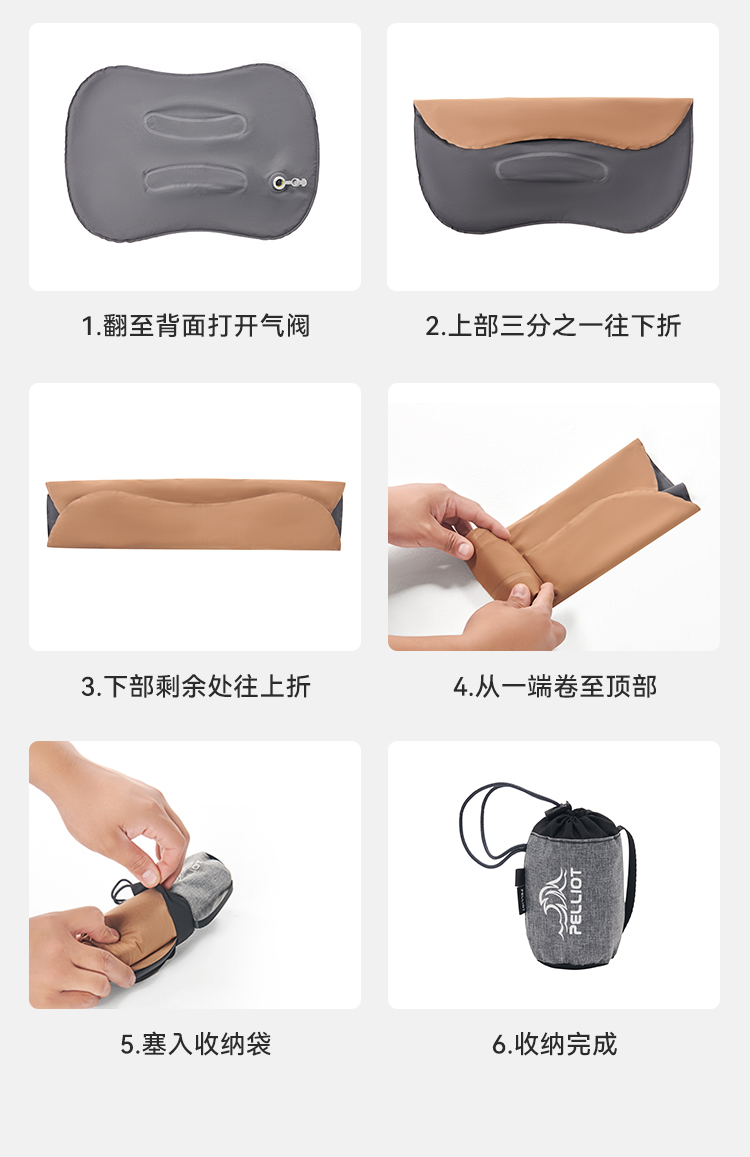 1.翻至背面打开气阀

2.上部三分之一往下折

3.下部剩余处往上折

4.从一端卷至顶部

5.塞入收纳袋

PELLIOT

6.收纳完成