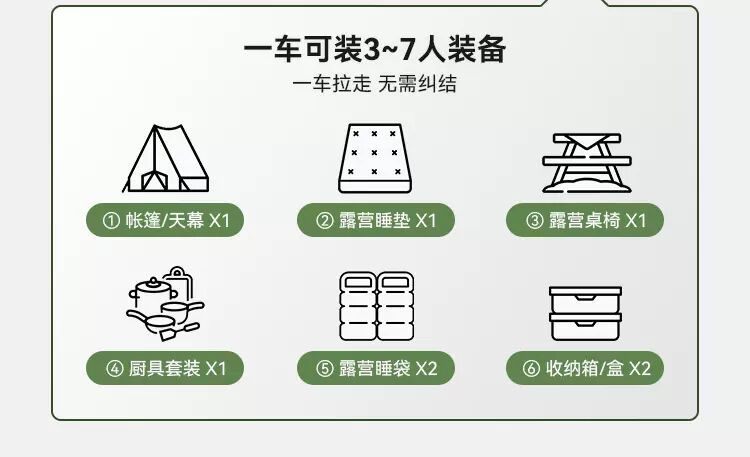 一车可装3~7人装备

一车拉走 无需纠结

① 帐篷/天幕 X1

② 露营睡垫 X1

③ 露营桌椅 X1

④ 厨具套装 X1

⑤ 露营睡袋 X2

⑥ 收纳箱/盒 X2