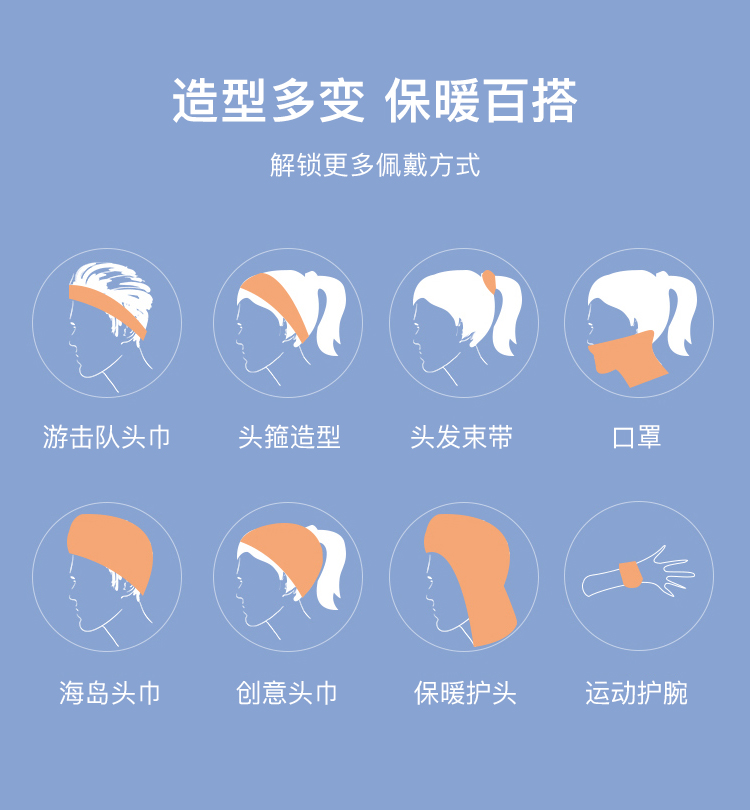 造型多变 保暖百搭

解锁更多佩戴方式

游击队头巾

头箍造型

头发束带

口罩

海岛头巾

创意头巾

保暖护头

运动护腕