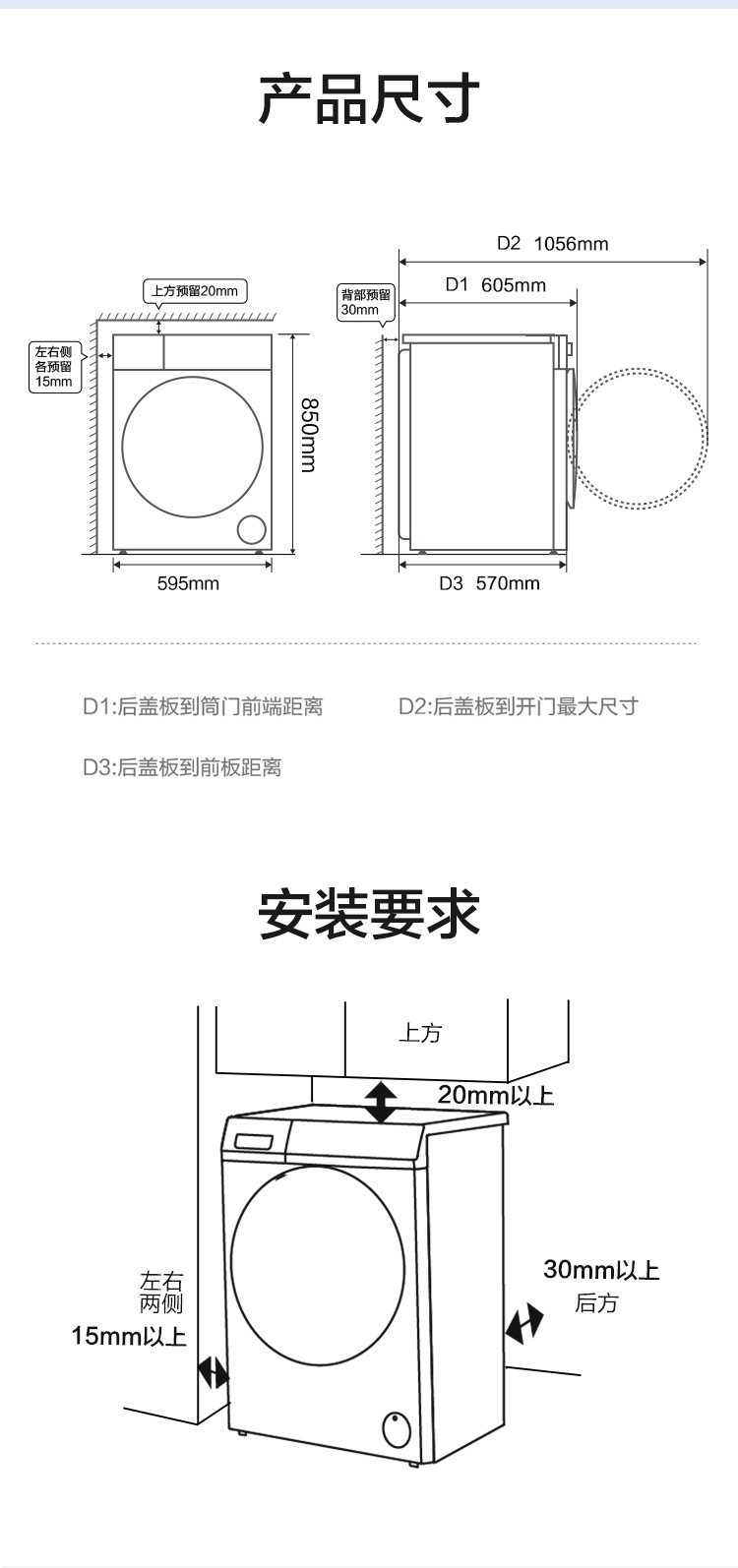 产品尺寸

上方预留20mm

左右侧各预留15mm

850mm

595mm

D2 1056mm

D1 605mm

背部预留30mm

D3 570mm

D1:后盖板到筒门前端距离

D2:后盖板到开门最大尺寸

D3:后盖板到前板距离

安装要求

上方

20mm以上

左右两侧 15mm以上

30mm以上 后方