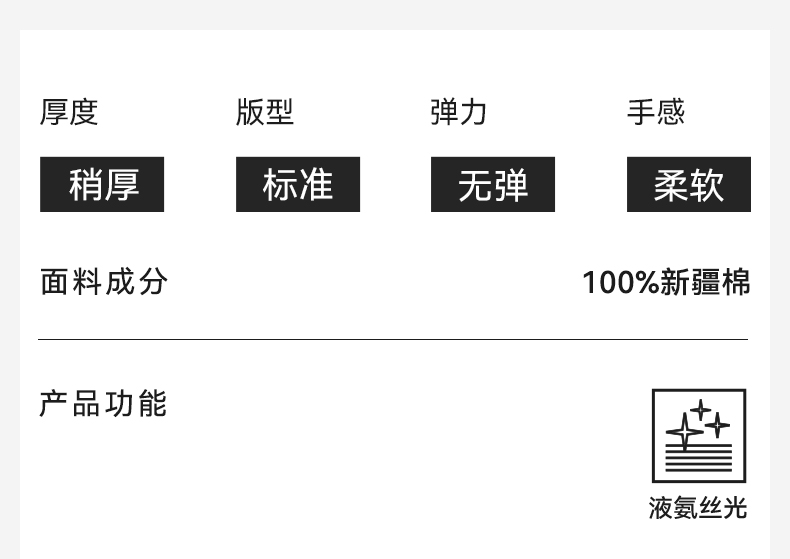 厚度 版型 弹力 手感

稍厚 标准 无弹 柔软

面料成分 100%新疆棉

产品功能

液氨丝光