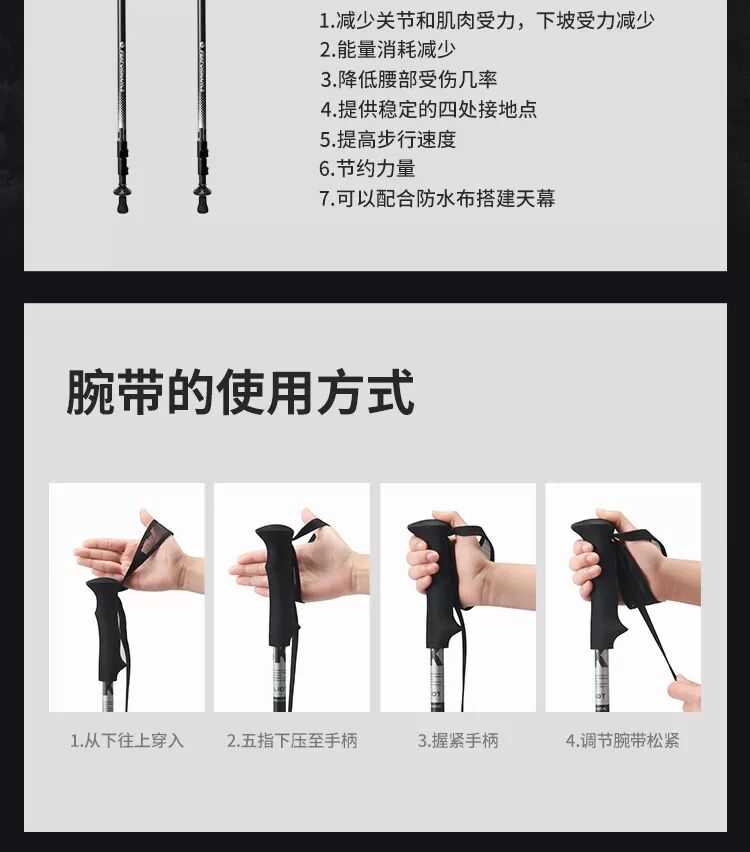 1.减少关节和肌肉受力，下坡受力减少
2.能量消耗减少
3.降低腰部受伤几率
4.提供稳定的四处接地点
5.提高步行速度
6.节约力量
7.可以配合防水布搭建天幕

腕带的使用方式

1.从下往上穿入

2.五指下压至手柄

3.握紧手柄

4.调节腕带松紧