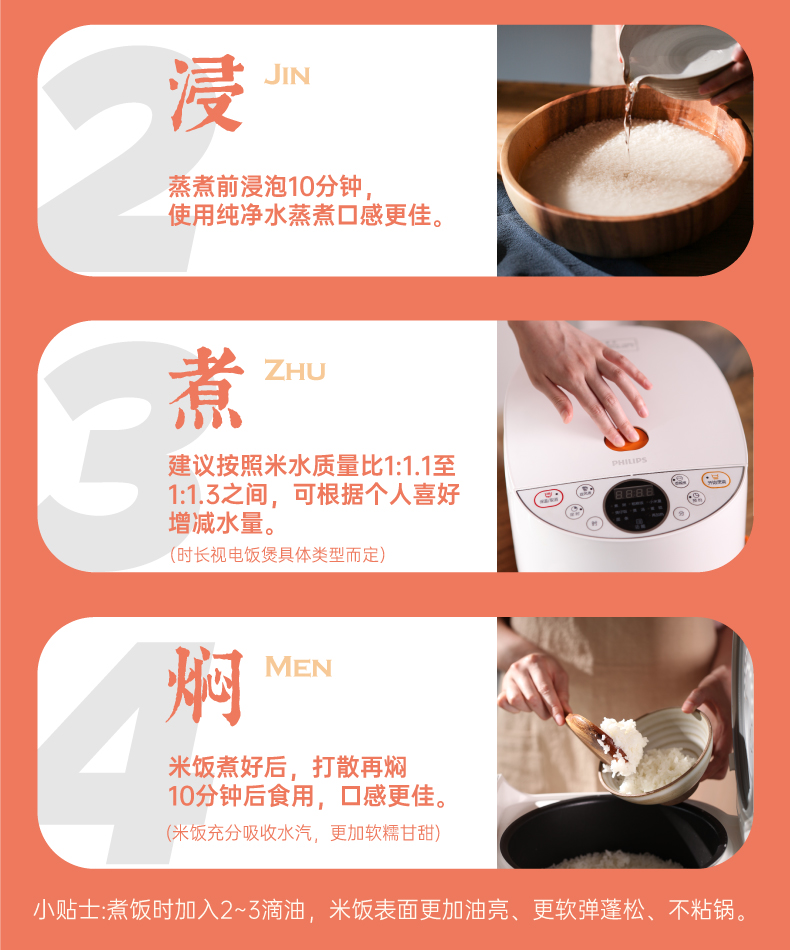 2
浸 JIN

蒸煮前浸泡10分钟，使用纯净水蒸煮口感更佳。

3
煮 ZHU

建议按照米水质量比1:1.1至1:1.3之间，可根据个人喜好增减水量。

（时长视电饭煲具体类型而定）

PHILIPS

4
焖 MEN

米饭煮好后，打散再焖10分钟后食用，口感更佳。

（米饭充分吸收水汽，更加软糯甘甜）

小贴士:煮饭时加入2~3滴油，米饭表面更加油亮、更软弹蓬松、不粘锅。