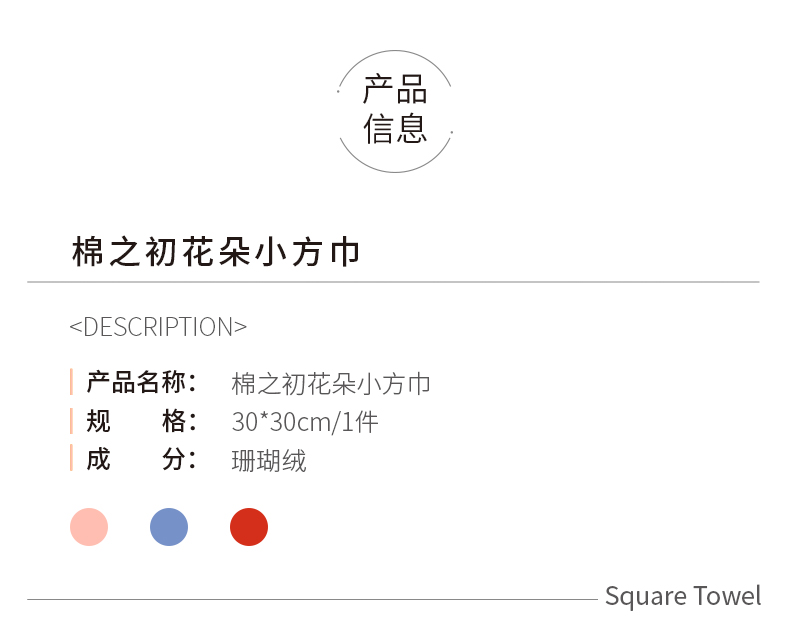 产品
信息

棉之初花朵小方巾

<DESCRIPTION>

产品名称: 棉之初花朵小方巾
规 格: 30*30cm/1件
成 分: 珊瑚绒

Square Towel