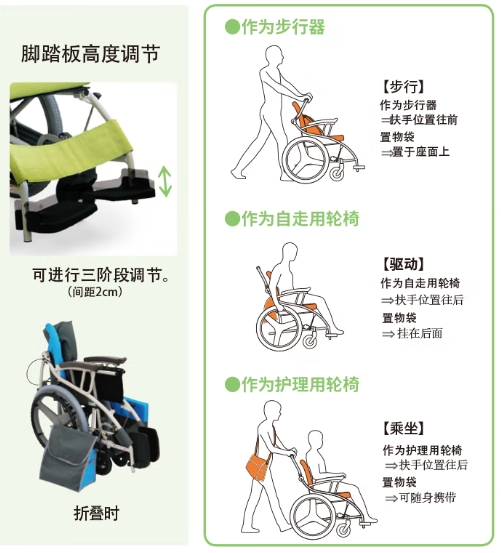 脚踏板高度调节

可进行三阶段调节。
（间距2cm）

折叠时

●作为步行器

【步行】
作为步行器
⇒扶手位置往前
置物袋
⇒置于座面上

●作为自走用轮椅

【驱动】
作为自走用轮椅
⇒扶手位置往后
置物袋
⇒挂在后面

●作为护理用轮椅

【乘坐】
作为护理用轮椅
⇒扶手位置往后
置物袋
⇒可随身携带