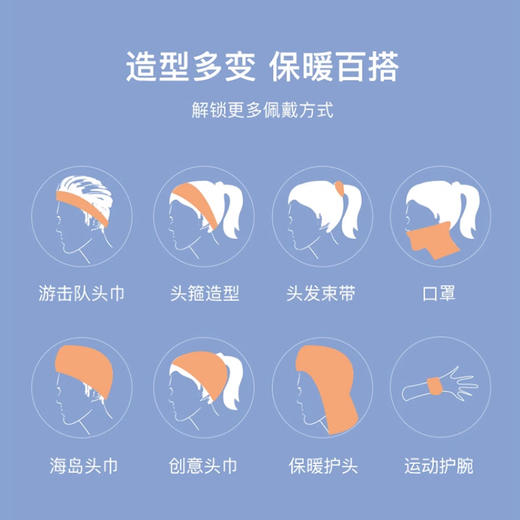 造型多变 保暖百搭

解锁更多佩戴方式

游击队头巾

头箍造型

头发束带

口罩

海岛头巾

创意头巾

保暖护头

运动护腕