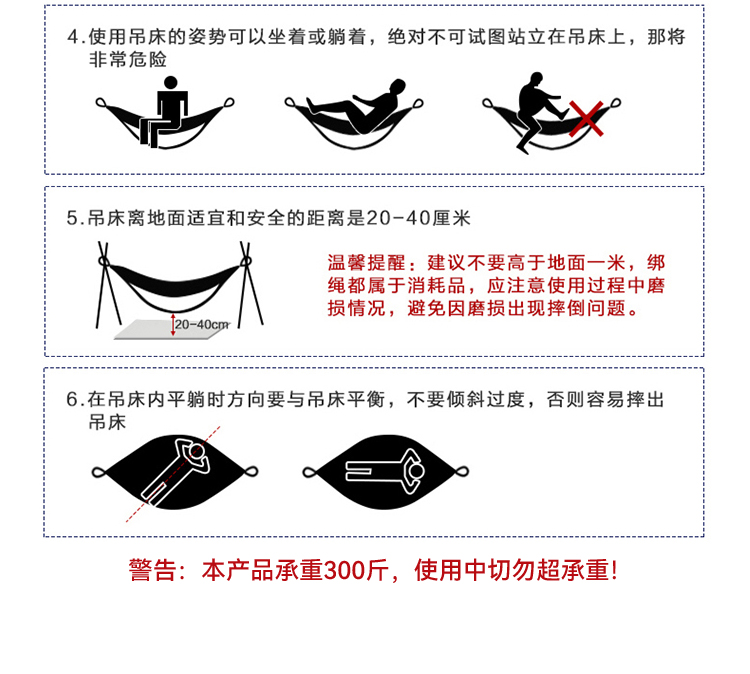 4.使用吊床的姿势可以坐着或躺着，绝对不可试图站立在吊床上，那将非常危险

5.吊床离地面适宜和安全的距离是20-40厘米

20-40cm

温馨提醒：建议不要高于地面一米，绑绳都属于消耗品，应注意使用过程中磨损情况，避免因磨损出现摔倒问题。

6.在吊床内平躺时方向要与吊床平衡，不要倾斜过度，否则容易摔出吊床

警告：本产品承重300斤，使用中切勿超承重!