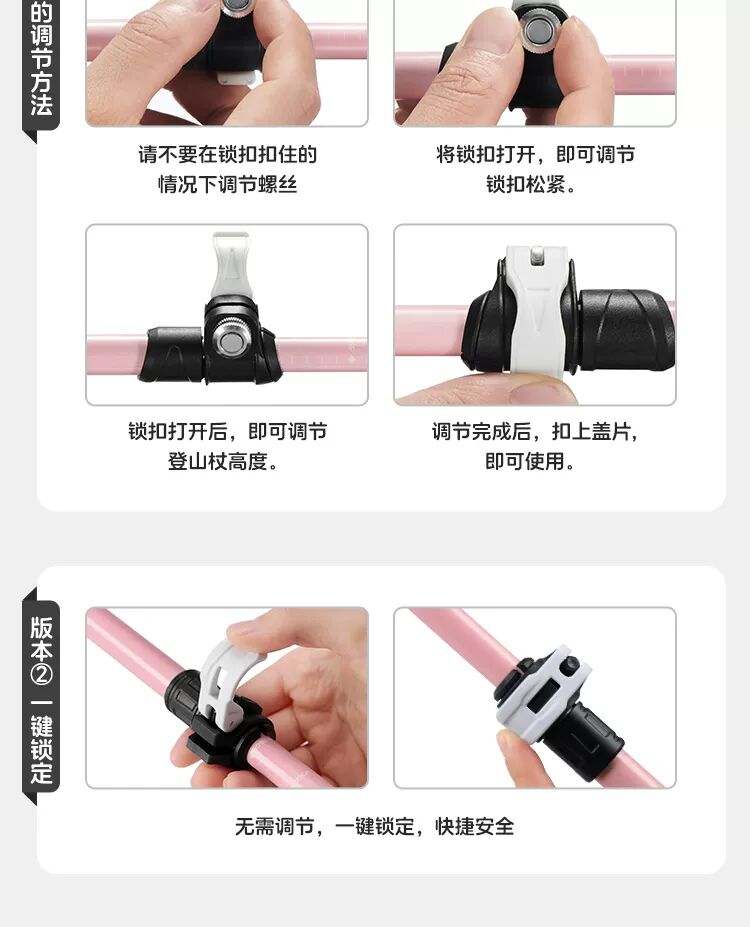 的调节方法

请不要在锁扣扣住的情况下调节螺丝

将锁扣打开，即可调节锁扣松紧。

锁扣打开后，即可调节登山杖高度。

调节完成后，扣上盖片，即可使用。

版本② 一键锁定

无需调节，一键锁定，快捷安全