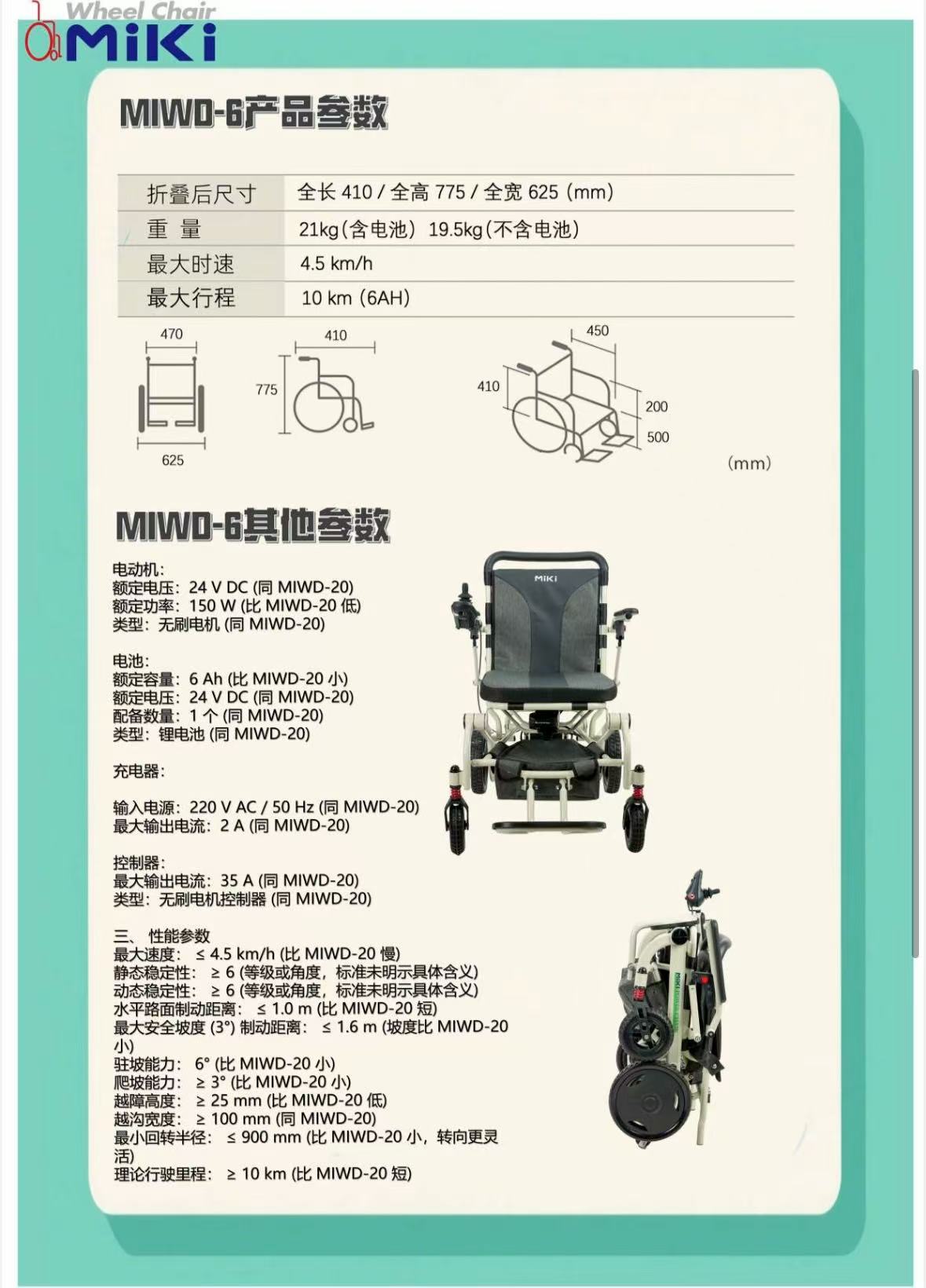 Wheel Chair
MiKi

MIWD-6产品参数

| 折叠后尺寸 | 全长 410 / 全高 775 / 全宽 625 (mm) |
|---|---|
| 重 量 | 21kg(含电池) 19.5kg(不含电池) |
| 最大时速 | 4.5 km/h |
| 最大行程 | 10 km (6AH) |

470
625
410
775
450
410
200
500
(mm)

MIWD-6其他参数

电动机:
额定电压: 24 V DC (同 MIWD-20)
额定功率: 150 W (比 MIWD-20 低)
类型: 无刷电机 (同 MIWD-20)

电池:
额定容量: 6 Ah (比 MIWD-20 小)
额定电压: 24 V DC (同 MIWD-20)
配备数量: 1 个 (同 MIWD-20)
类型: 锂电池 (同 MIWD-20)

充电器:

输入电源: 220 V AC / 50 Hz (同 MIWD-20)
最大输出电流: 2 A (同 MIWD-20)

控制器:
最大输出电流: 35 A (同 MIWD-20)
类型: 无刷电机控制器 (同 MIWD-20)

三、 性能参数
最大速度: ≤ 4.5 km/h (比 MIWD-20 慢)
静态稳定性: ≥ 6 (等级或角度, 标准未明示具体含义)
动态稳定性: ≥ 6 (等级或角度, 标准未明示具体含义)
水平路面制动距离: ≤ 1.0 m (比 MIWD-20 短)
最大安全坡度 (3°) 制动距离: ≤ 1.6 m (坡度比 MIWD-20 小)
驻坡能力: 6° (比 MIWD-20 小)
爬坡能力: ≥ 3° (比 MIWD-20 小)
越障高度: ≥ 25 mm (比 MIWD-20 低)
越沟宽度: ≥ 100 mm (同 MIWD-20)
最小回转半径: ≤ 900 mm (比 MIWD-20 小, 转向更灵活)
理论行驶里程: ≥ 10 km (比 MIWD-20 短)

MiKi