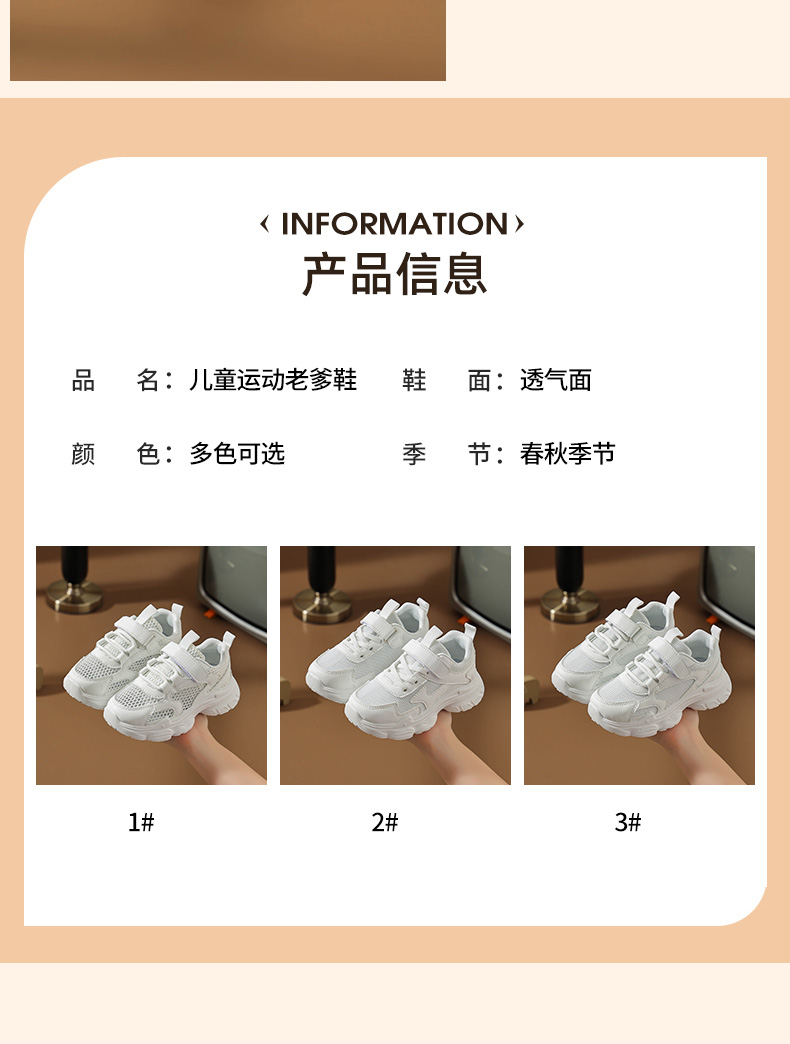 ‹ INFORMATION ›
产品信息

品　名：儿童运动老爹鞋　　鞋　面：透气面

颜　色：多色可选　　季　节：春秋季节

1#

2#

3#