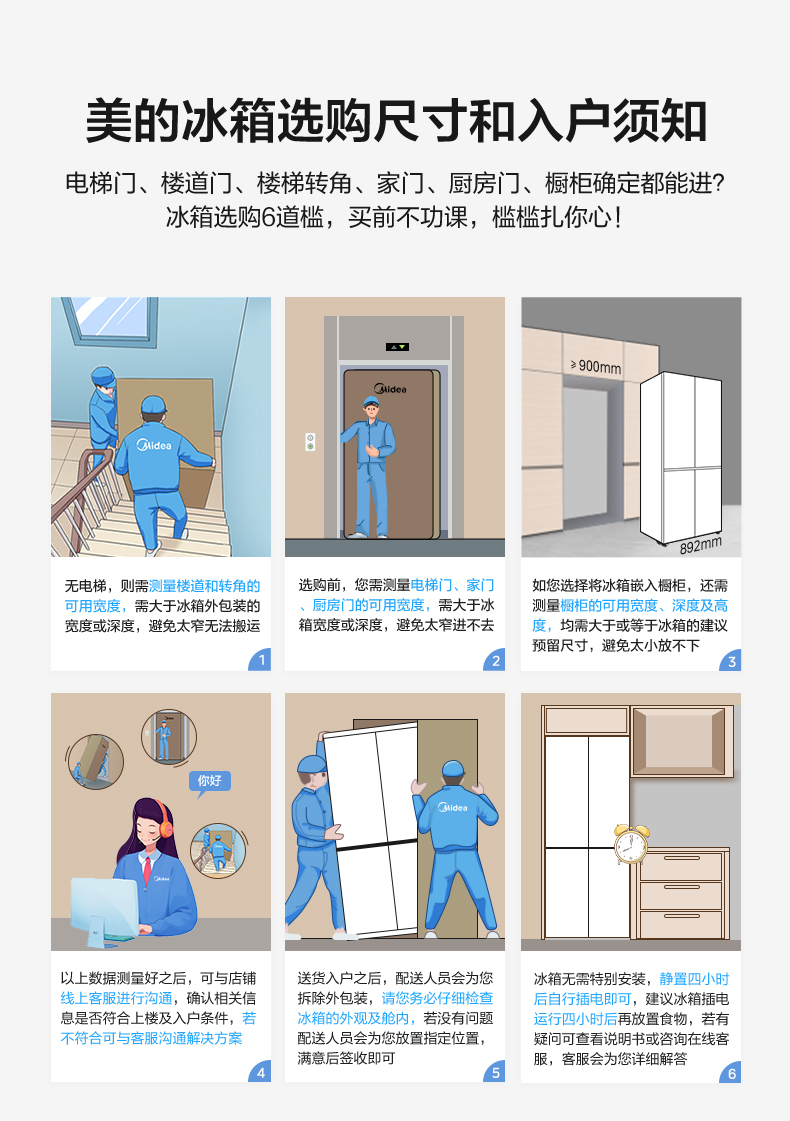 美的冰箱选购尺寸和入户须知

电梯门、楼道门、楼梯转角、家门、厨房门、橱柜确定都能进？
冰箱选购6道槛，买前不功课，槛槛扎你心！

Midea

无电梯，则需测量楼道和转角的可用宽度，需大于冰箱外包装的宽度或深度，避免太窄无法搬运

1

Midea

选购前，您需测量电梯门、家门、厨房门的可用宽度，需大于冰箱宽度或深度，避免太窄进不去

2

≥900mm

892mm

如您选择将冰箱嵌入橱柜，还需测量橱柜的可用宽度、深度及高度，均需大于或等于冰箱的建议预留尺寸，避免太小放不下

3

你好

Midea

以上数据测量好之后，可与店铺线上客服进行沟通，确认相关信息是否符合上楼及入户条件，若不符合可与客服沟通解决方案

4

Midea

送货入户之后，配送人员会为您拆除外包装，请您务必仔细检查冰箱的外观及舱内，若没有问题配送人员会为您放置指定位置，满意后签收即可

5

冰箱无需特别安装，静置四小时后自行插电即可，建议冰箱插电运行四小时后再放置食物，若有疑问可查看说明书或咨询在线客服，客服会为您详细解答

6