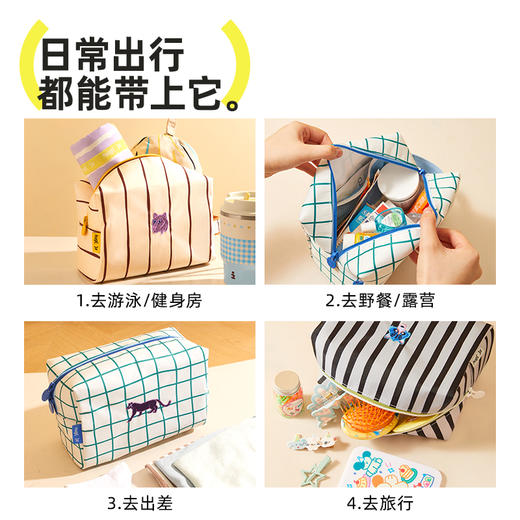 日常出行
都能带上它。

1.去游泳/健身房

2.去野餐/露营

3.去出差

4.去旅行