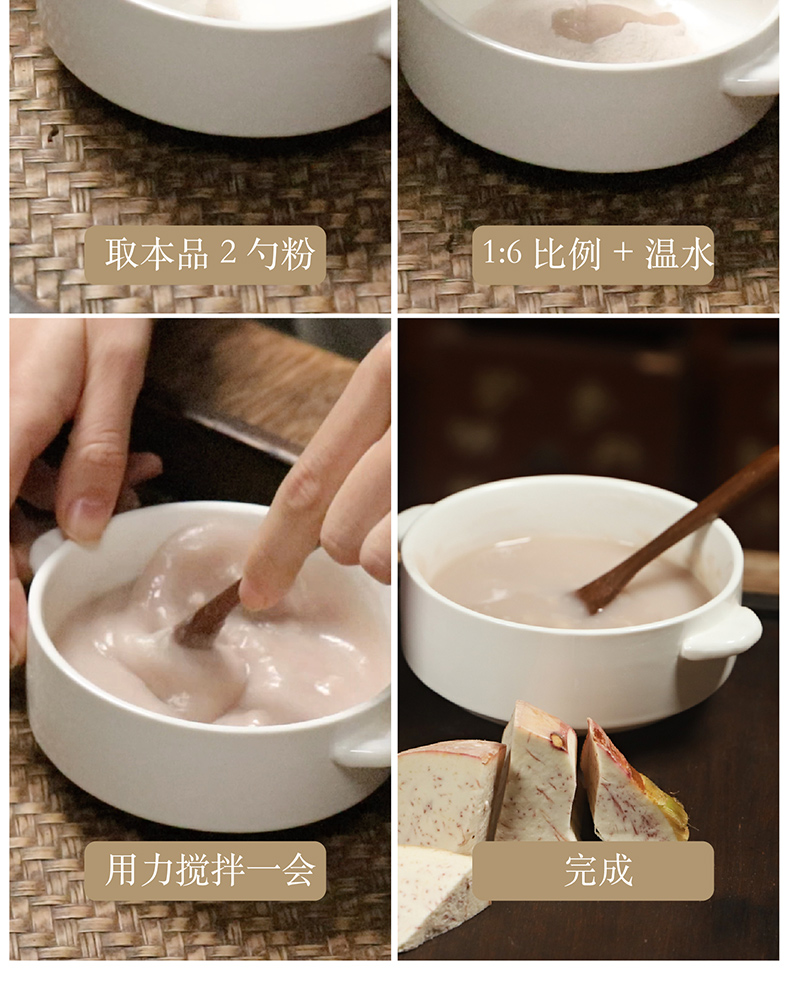 取本品 2 勺粉

1:6 比例 + 温水

用力搅拌一会

完成