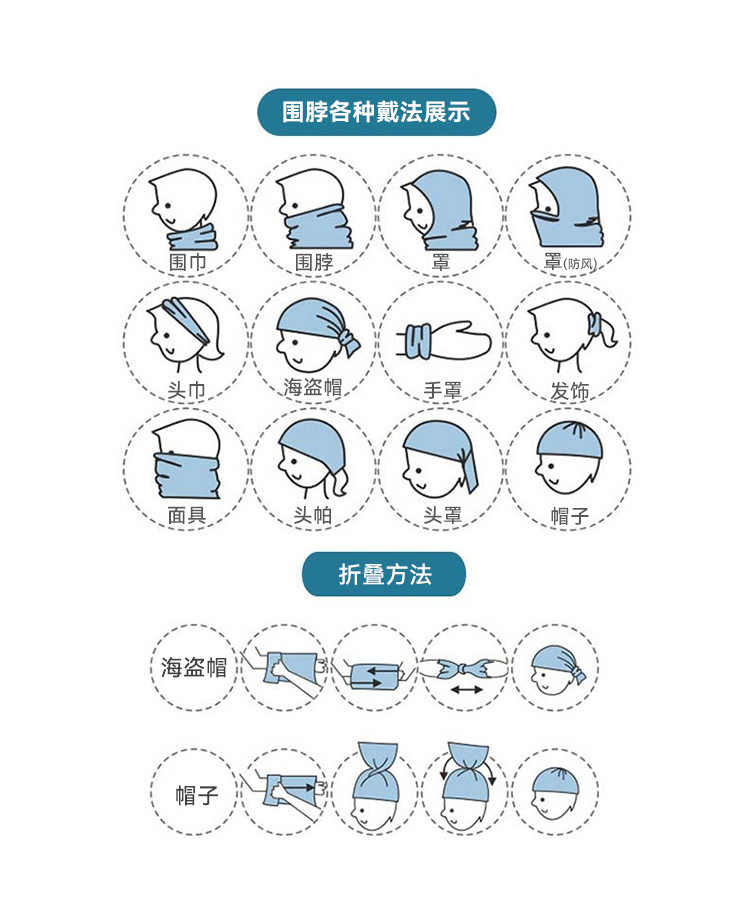 围脖各种戴法展示

围巾

围脖

罩

罩(防风)

头巾

海盗帽

手罩

发饰

面具

头帕

头罩

帽子

折叠方法

海盗帽

帽子