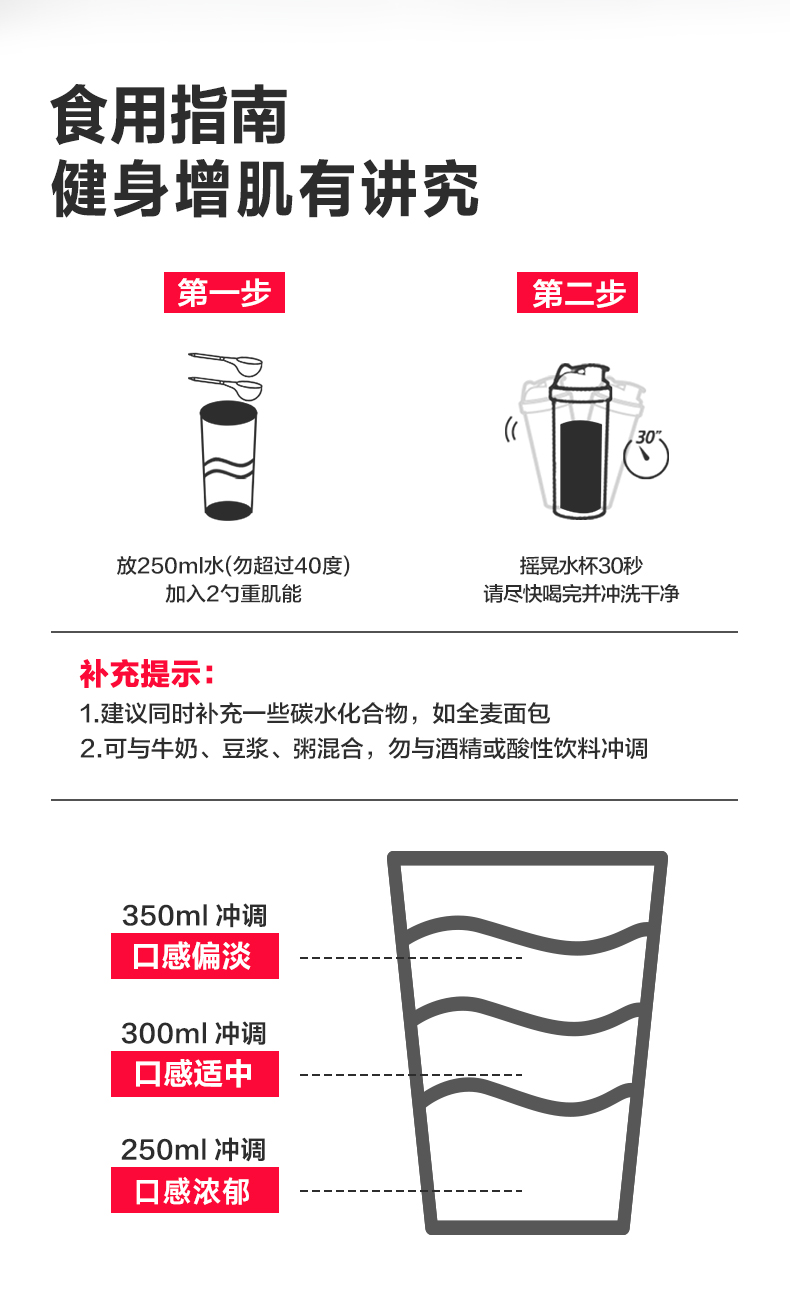 食用指南
健身增肌有讲究

第一步

放250ml水(勿超过40度)
加入2勺重肌能

第二步

30″

摇晃水杯30秒
请尽快喝完并冲洗干净

补充提示：
1.建议同时补充一些碳水化合物，如全麦面包
2.可与牛奶、豆浆、粥混合，勿与酒精或酸性饮料冲调

350ml 冲调
口感偏淡

300ml 冲调
口感适中

250ml 冲调
口感浓郁