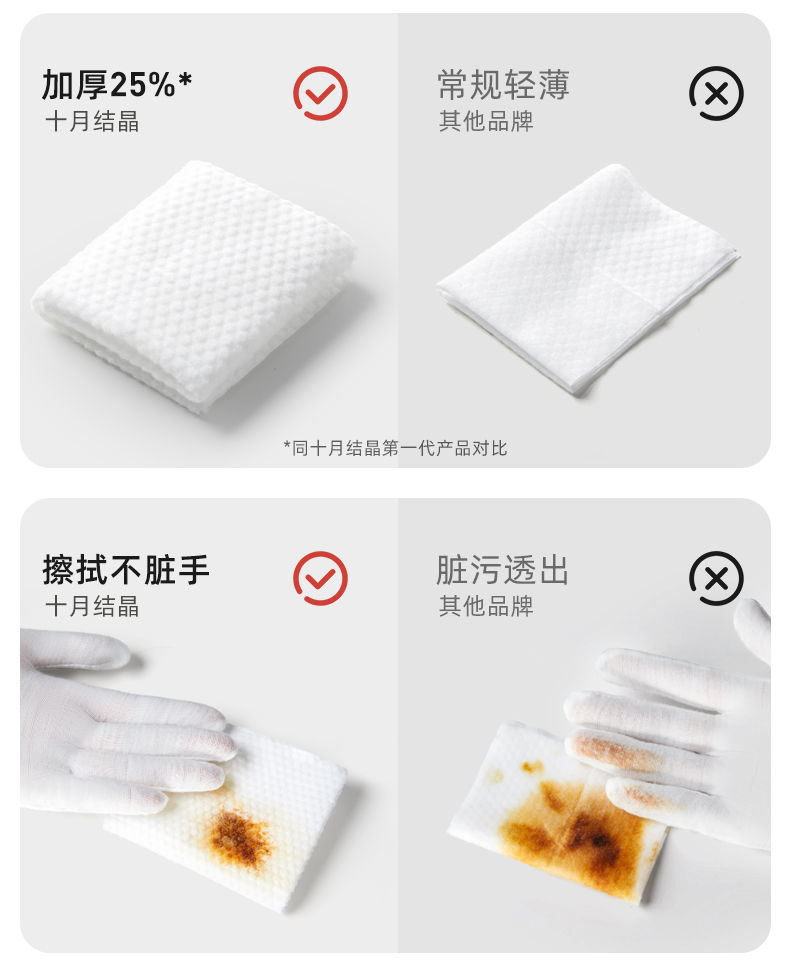 加厚25%*
十月结晶

常规轻薄
其他品牌

*同十月结晶第一代产品对比

擦拭不脏手
十月结晶

脏污透出
其他品牌