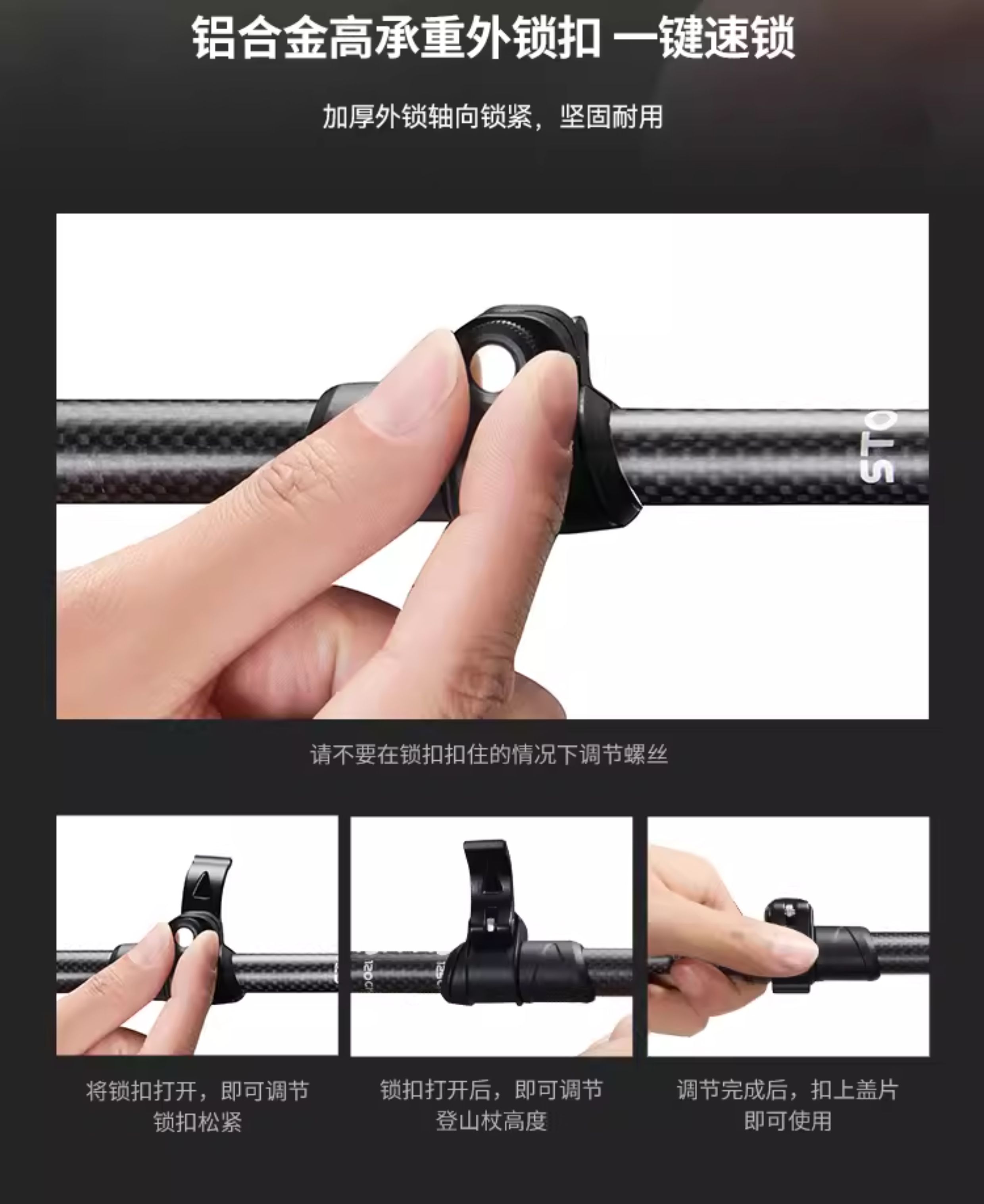 铝合金高承重外锁扣 一键速锁

加厚外锁轴向锁紧，坚固耐用

STO

请不要在锁扣扣住的情况下调节螺丝

将锁扣打开，即可调节锁扣松紧

锁扣打开后，即可调节登山杖高度

调节完成后，扣上盖片即可使用