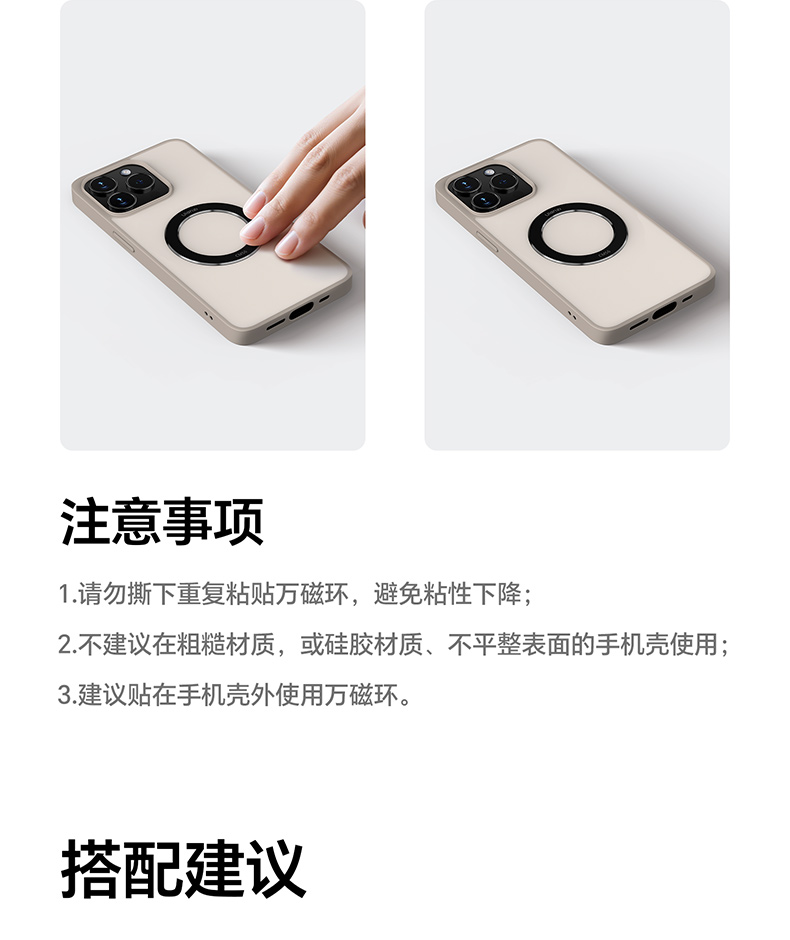 注意事项

1.请勿撕下重复粘贴万磁环，避免粘性下降；

2.不建议在粗糙材质，或硅胶材质、不平整表面的手机壳使用；

3.建议贴在手机壳外使用万磁环。

搭配建议