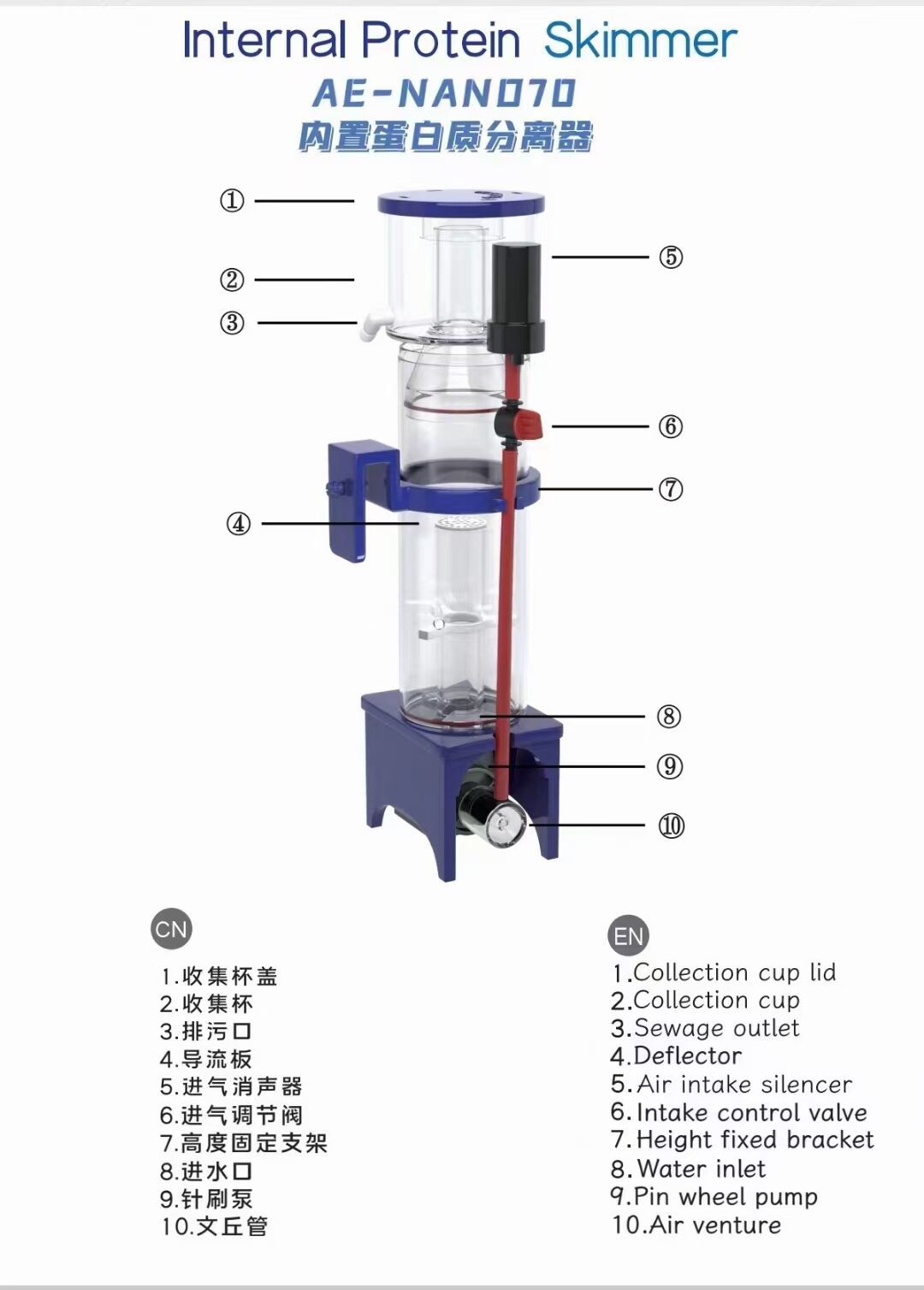 Internal Protein Skimmer
AE-NANO70
内置蛋白质分离器

①
②
③
④
⑤
⑥
⑦
⑧
⑨
⑩

CN
1.收集杯盖
2.收集杯
3.排污口
4.导流板
5.进气消声器
6.进气调节阀
7.高度固定支架
8.进水口
9.针刷泵
10.文丘管

EN
1.Collection cup lid
2.Collection cup
3.Sewage outlet
4.Deflector
5.Air intake silencer
6.Intake control valve
7.Height fixed bracket
8.Water inlet
9.Pin wheel pump
10.Air venture