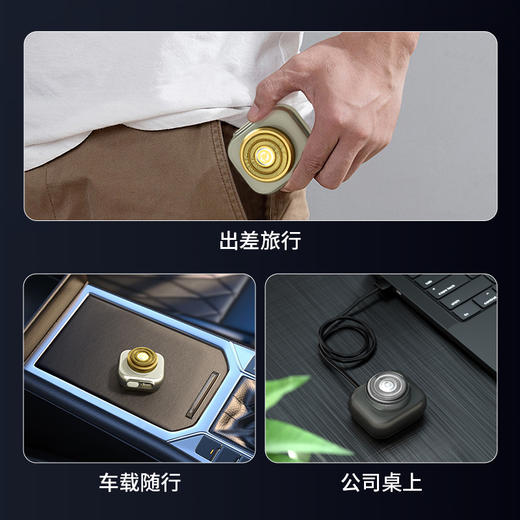 出差旅行

车载随行

公司桌上