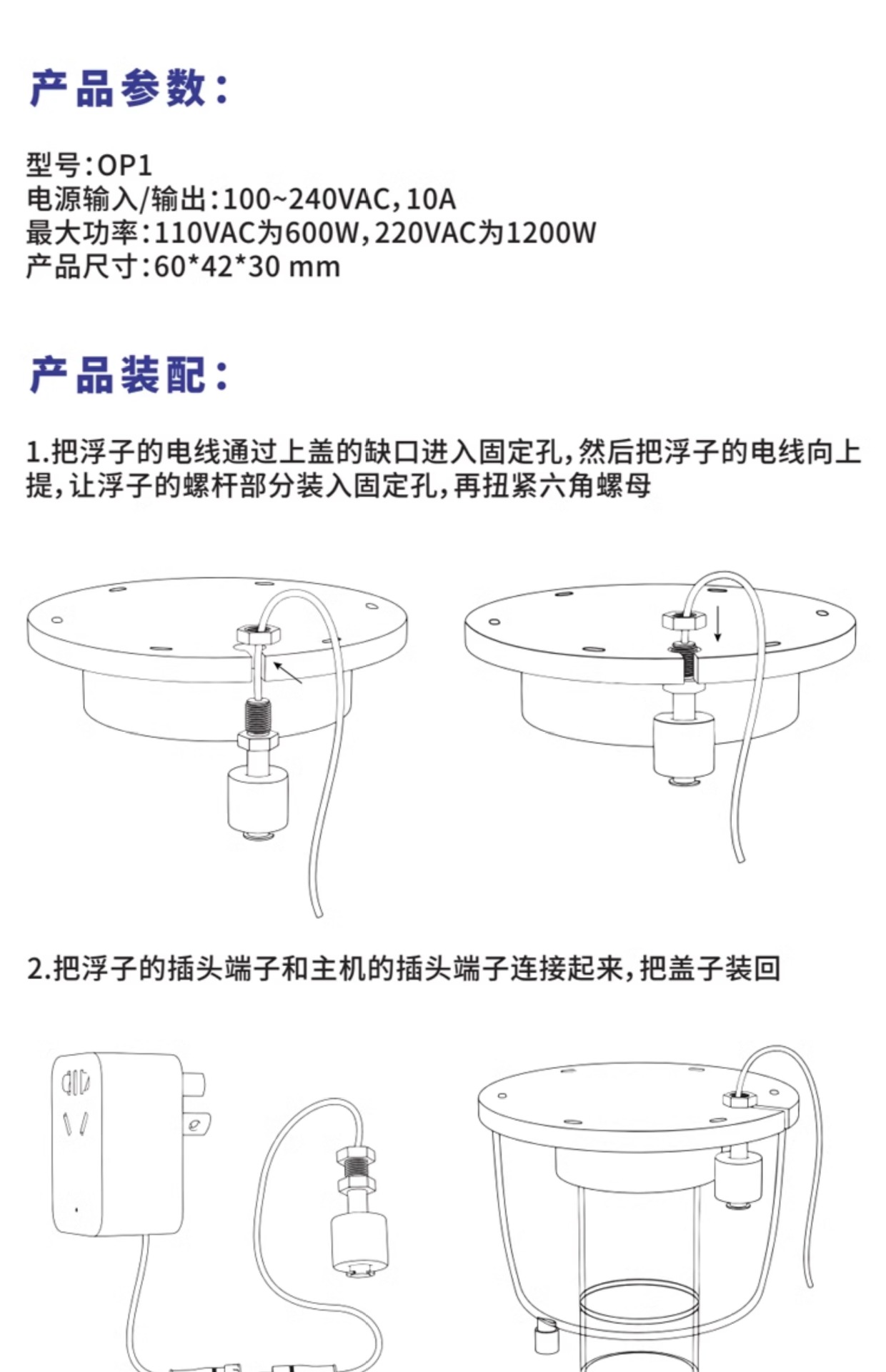 产品参数：

型号：OP1
电源输入/输出：100~240VAC，10A
最大功率：110VAC为600W，220VAC为1200W
产品尺寸：60*42*30 mm

产品装配：

1.把浮子的电线通过上盖的缺口进入固定孔，然后把浮子的电线向上提，让浮子的螺杆部分装入固定孔，再扭紧六角螺母

2.把浮子的插头端子和主机的插头端子连接起来，把盖子装回