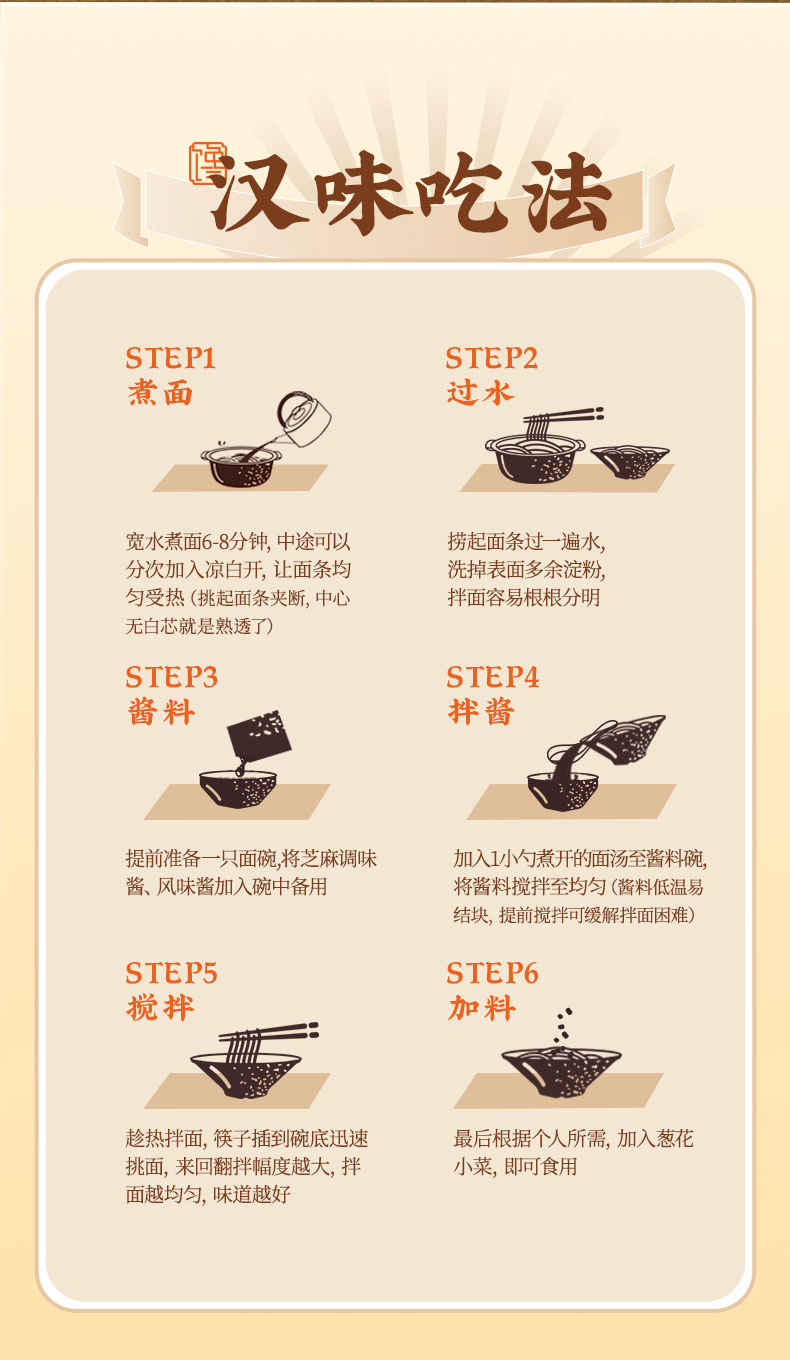 汉味吃法

STEP1
煮面

宽水煮面6-8分钟, 中途可以分次加入凉白开, 让面条均匀受热（挑起面条夹断, 中心无白芯就是熟透了）

STEP2
过水

捞起面条过一遍水, 洗掉表面多余淀粉, 拌面容易根根分明

STEP3
酱料

提前准备一只面碗,将芝麻调味酱、风味酱加入碗中备用

STEP4
拌酱

加入1小勺煮开的面汤至酱料碗, 将酱料搅拌至均匀（酱料低温易结块, 提前搅拌可缓解拌面困难）

STEP5
搅拌

趁热拌面, 筷子插到碗底迅速挑面, 来回翻拌幅度越大, 拌面越均匀, 味道越好

STEP6
加料

最后根据个人所需, 加入葱花小菜, 即可食用