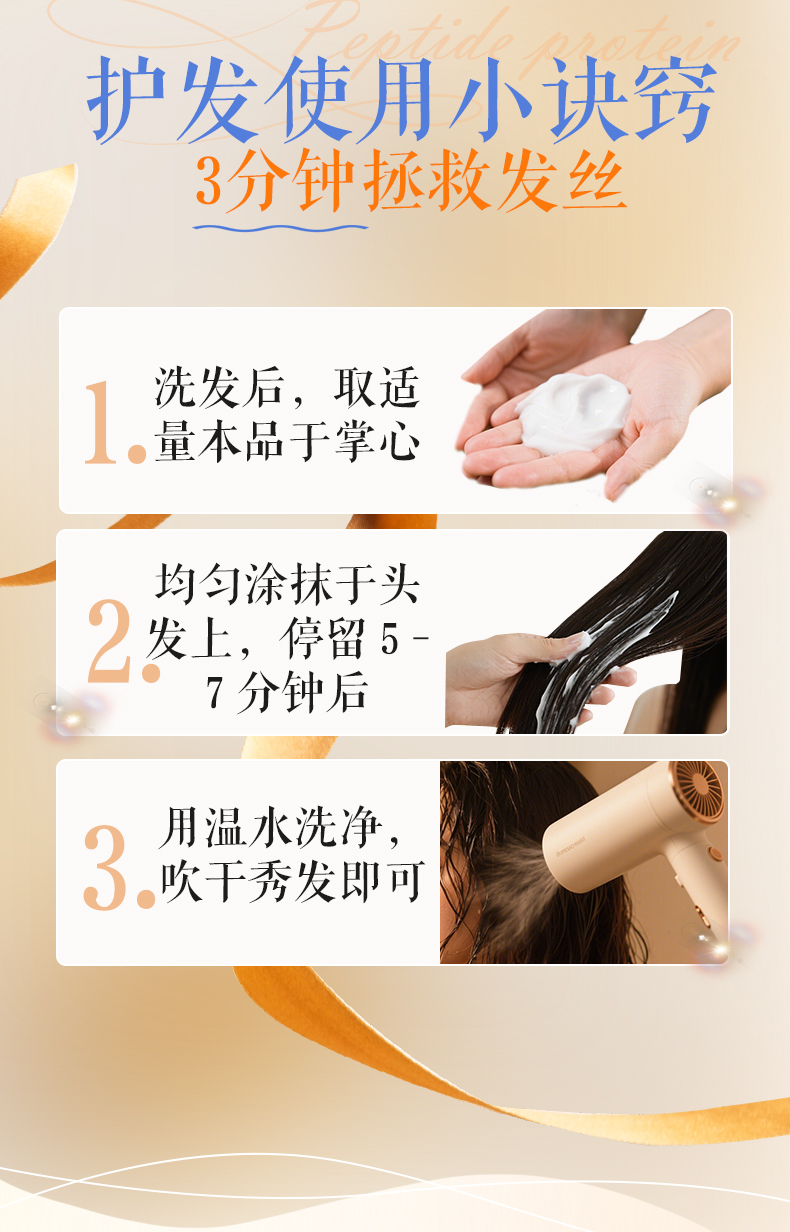 Peptide protein

护发使用小诀窍
3分钟拯救发丝

1. 洗发后，取适量本品于掌心

2. 均匀涂抹于头发上，停留 5 - 7 分钟后

3. 用温水洗净，吹干秀发即可