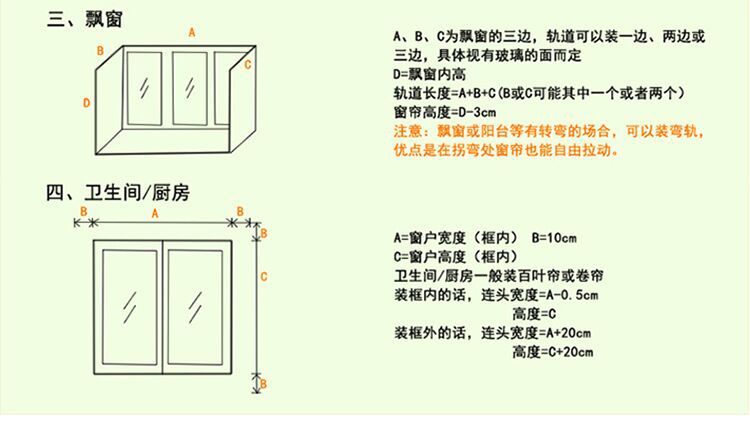 三、飘窗

A

B

C

D

A、B、C为飘窗的三边，轨道可以装一边、两边或三边，具体视有玻璃的面而定
D=飘窗内高
轨道长度=A+B+C（B或C可能其中一个或者两个）
窗帘高度=D-3cm
注意：飘窗或阳台等有转弯的场合，可以装弯轨，优点是在拐弯处窗帘也能自由拉动。

四、卫生间/厨房

B A B

B

C

B

A=窗户宽度（框内） B=10cm
C=窗户高度（框内）
卫生间/厨房一般装百叶帘或卷帘
装框内的话，连头宽度=A-0.5cm
高度=C
装框外的话，连头宽度=A+20cm
高度=C+20cm