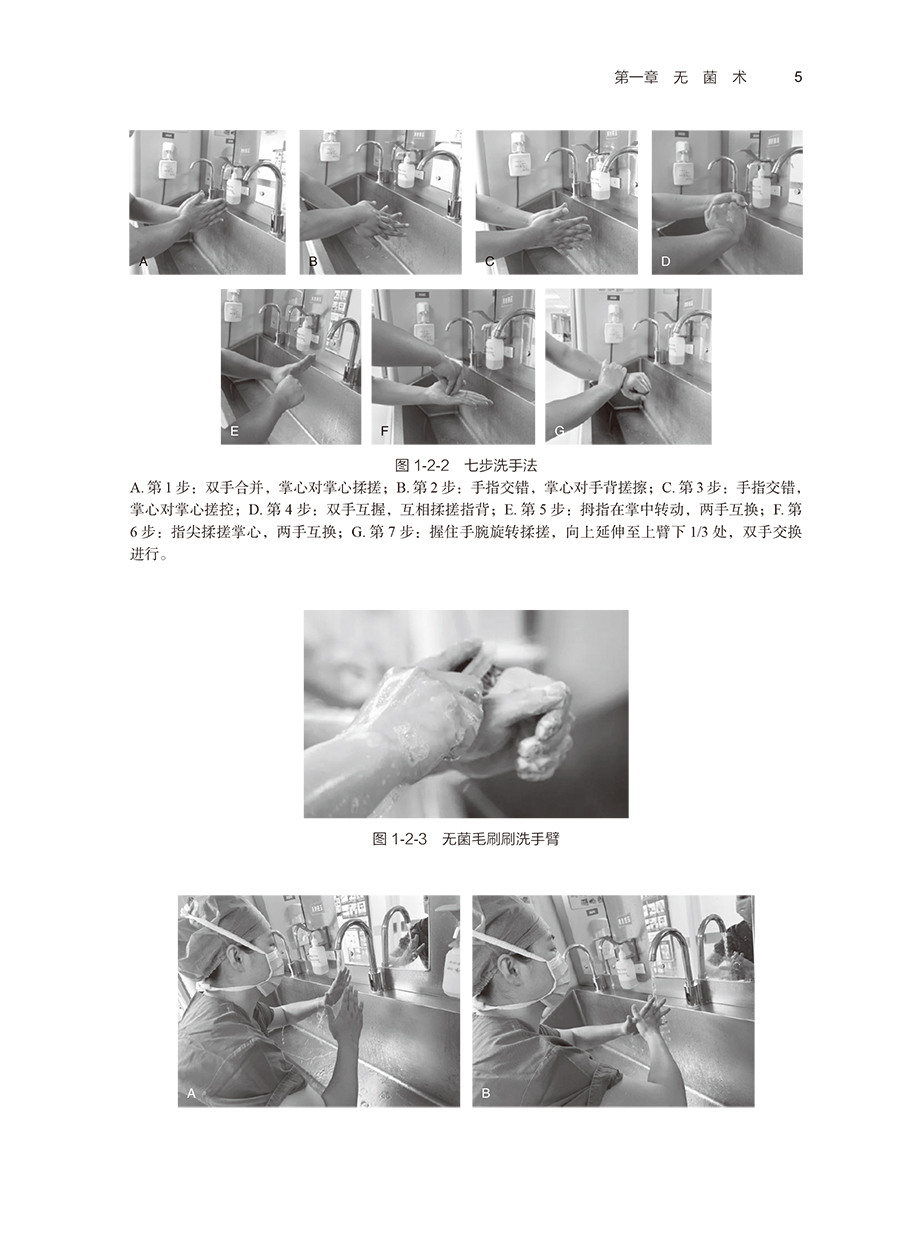 第一章 无 菌 术　5

A

B

C

D

E

F

G

图 1-2-2　七步洗手法

A. 第 1 步：双手合并，掌心对掌心揉搓；B. 第 2 步：手指交错，掌心对手背搓擦；C. 第 3 步：手指交错，掌心对掌心搓控；D. 第 4 步：双手互握，互相揉搓指背；E. 第 5 步：拇指在掌中转动，两手互换；F. 第 6 步：指尖揉搓掌心，两手互换；G. 第 7 步：握住手腕旋转揉搓，向上延伸至上臂下 1/3 处，双手交换进行。

图 1-2-3　无菌毛刷刷洗手臂

A

B