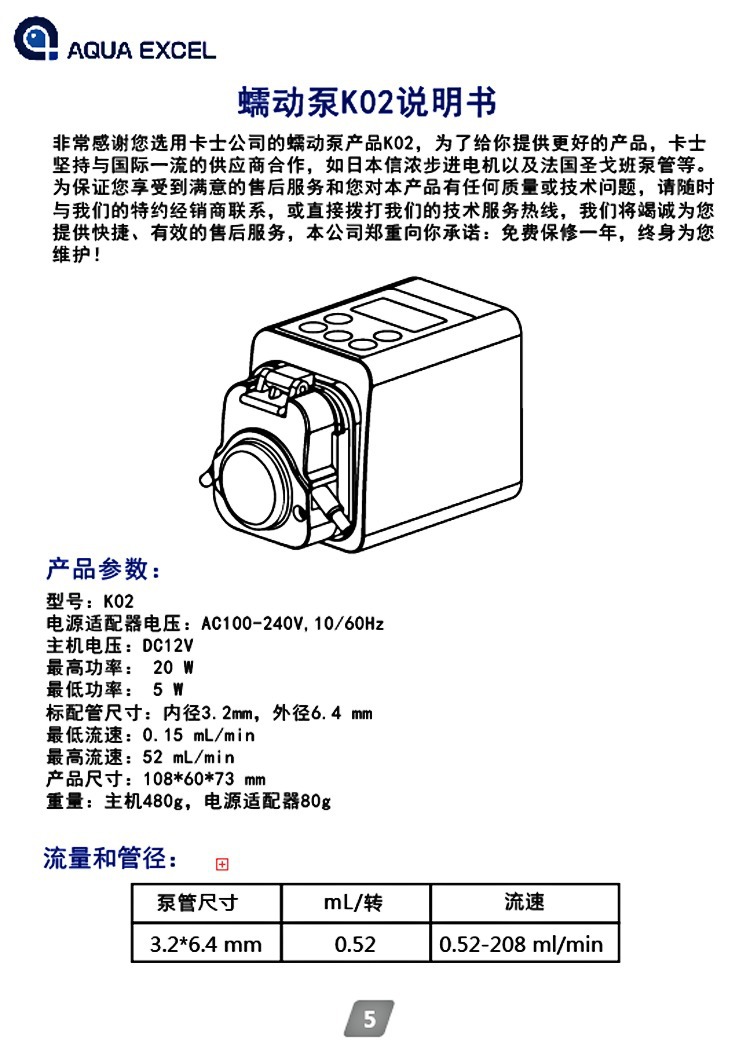 AQUA EXCEL

蠕动泵K02说明书

非常感谢您选用卡士公司的蠕动泵产品K02，为了给你提供更好的产品，卡士坚持与国际一流的供应商合作，如日本信浓步进电机以及法国圣戈班泵管等。为保证您享受到满意的售后服务和您对本产品有任何质量或技术问题，请随时与我们的特约经销商联系，或直接拨打我们的技术服务热线，我们将竭诚为您提供快捷、有效的售后服务，本公司郑重向你承诺：免费保修一年，终身为您维护！

产品参数：

型号：K02
电源适配器电压：AC100-240V,10/60Hz
主机电压：DC12V
最高功率： 20 W
最低功率： 5 W
标配管尺寸：内径3.2mm，外径6.4 mm
最低流速：0.15 mL/min
最高流速：52 mL/min
产品尺寸：108*60*73 mm
重量：主机480g，电源适配器80g

流量和管径：

| 泵管尺寸 | mL/转 | 流速 |
|---|---|---|
| 3.2*6.4 mm | 0.52 | 0.52-208 ml/min |

5