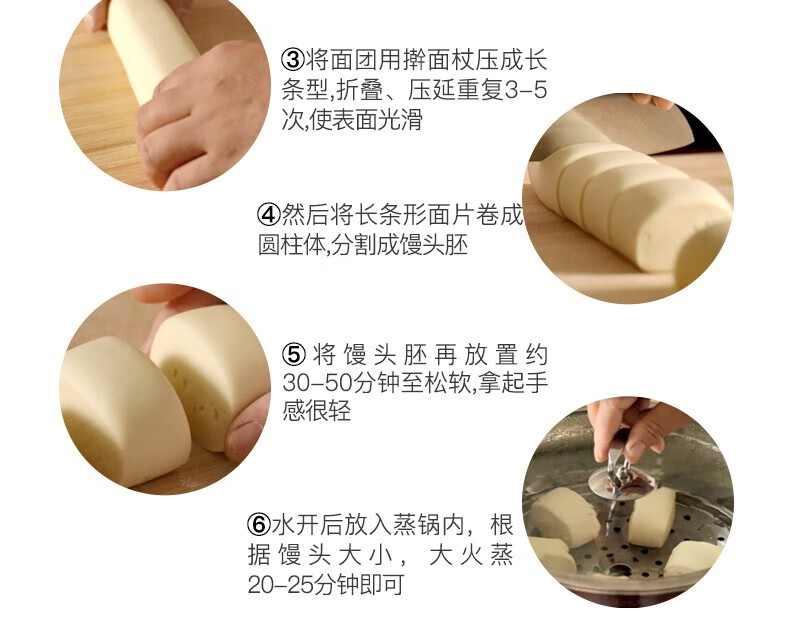 ③将面团用擀面杖压成长条型,折叠、压延重复3-5次,使表面光滑

④然后将长条形面片卷成圆柱体,分割成馒头胚

⑤将馒头胚再放置约30-50分钟至松软,拿起手感很轻

⑥水开后放入蒸锅内，根据馒头大小，大火蒸20-25分钟即可