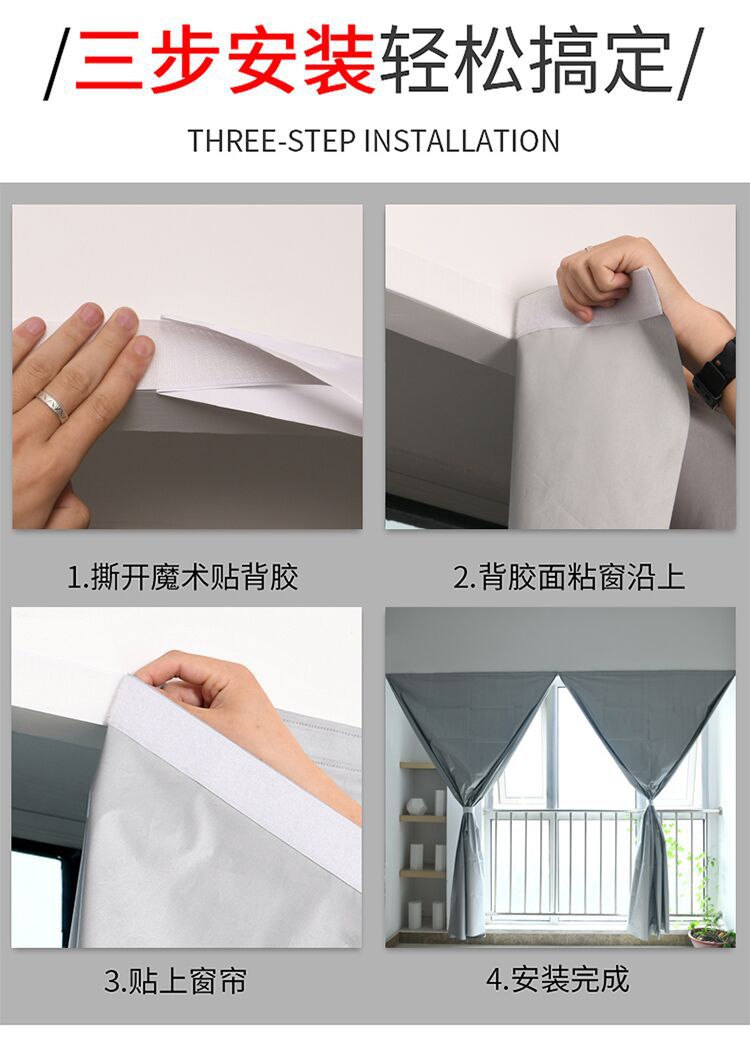 /三步安装轻松搞定/

THREE-STEP INSTALLATION

1.撕开魔术贴背胶

2.背胶面粘窗沿上

3.贴上窗帘

4.安装完成