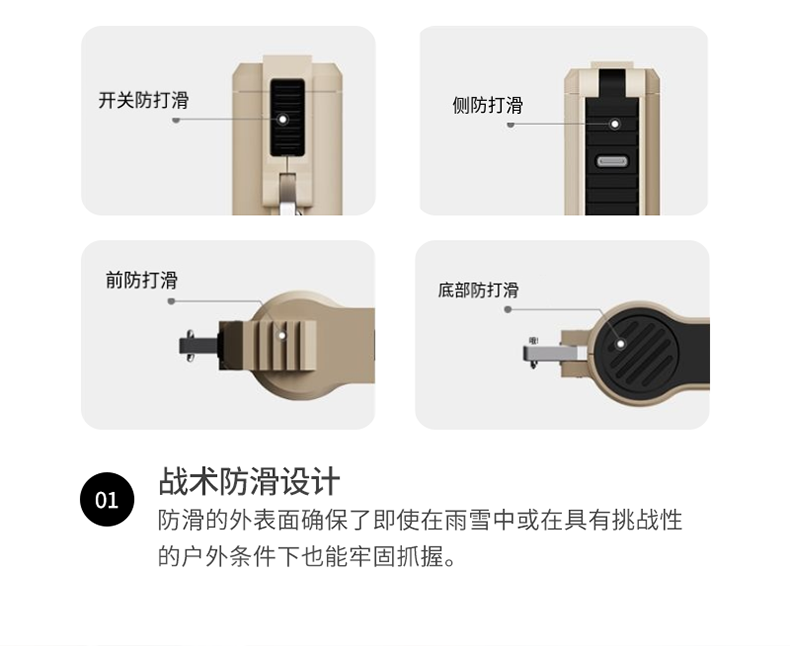 开关防打滑

侧防打滑

前防打滑

底部防打滑

01

战术防滑设计

防滑的外表面确保了即使在雨雪中或在具有挑战性的户外条件下也能牢固抓握。