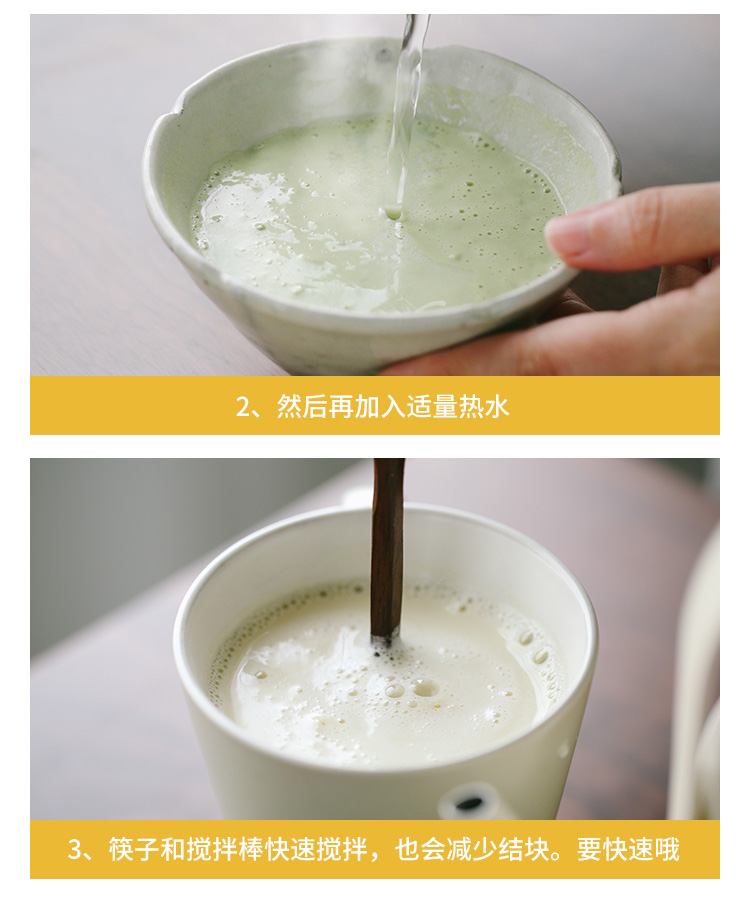 2、然后再加入适量热水

3、筷子和搅拌棒快速搅拌，也会减少结块。要快速哦