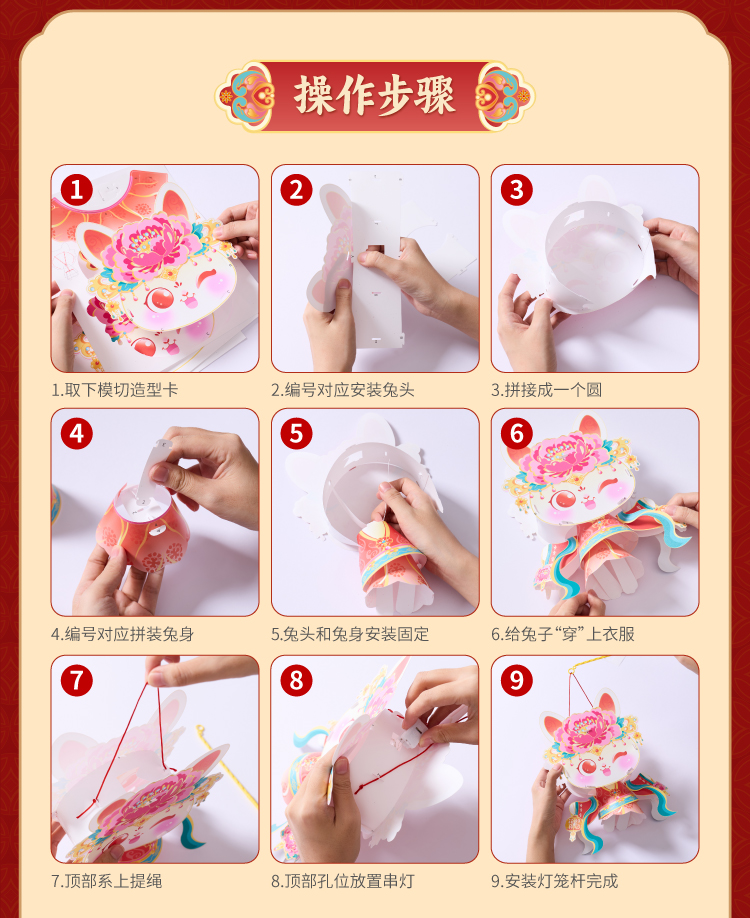 操作步骤

1

1.取下模切造型卡

2

2.编号对应安装兔头

3

3.拼接成一个圆

4

4.编号对应拼装兔身

5

5.兔头和兔身安装固定

6

6.给兔子“穿”上衣服

7

7.顶部系上提绳

8

8.顶部孔位放置串灯

9

9.安装灯笼杆完成