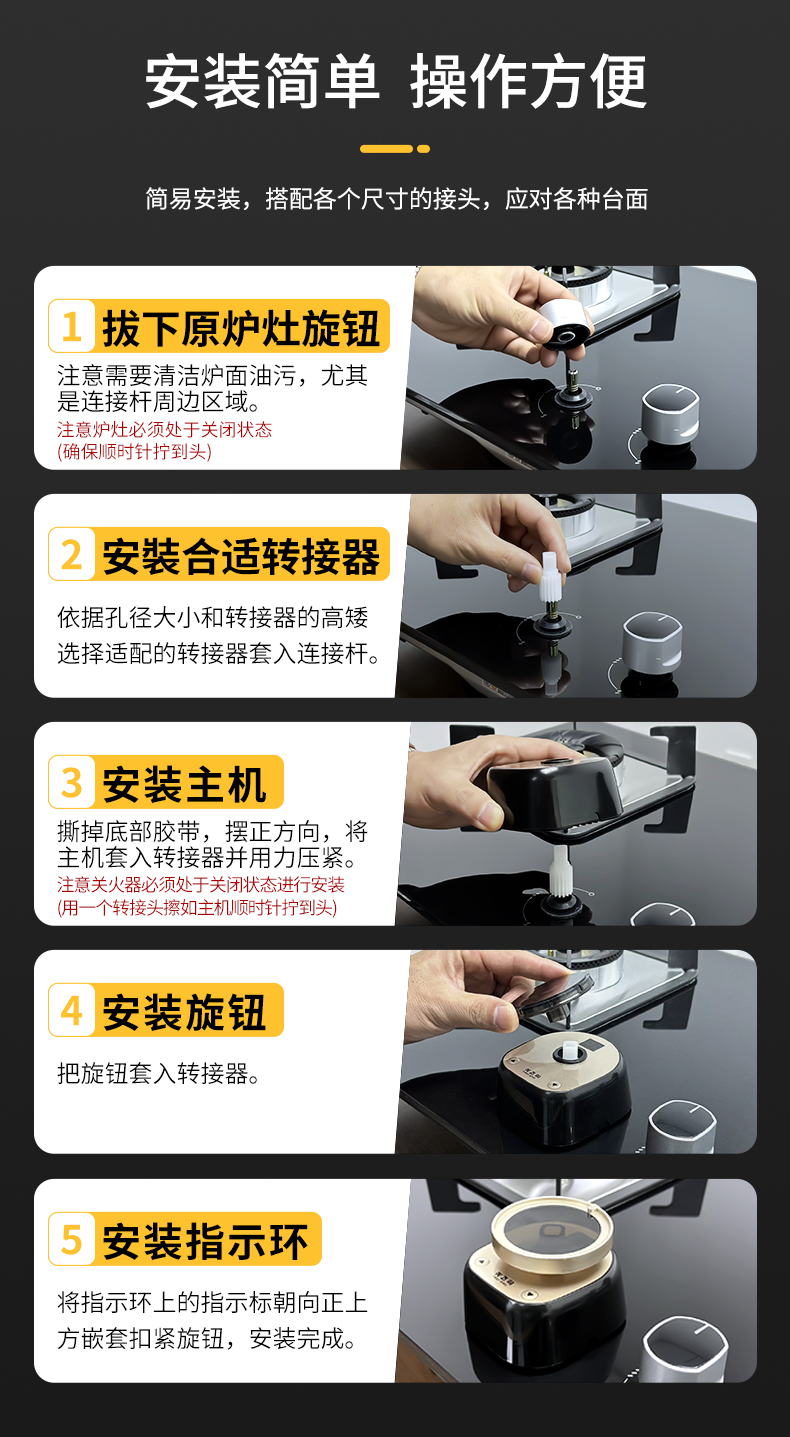 安装简单 操作方便

简易安装，搭配各个尺寸的接头，应对各种台面

1 拔下原炉灶旋钮

注意需要清洁炉面油污，尤其是连接杆周边区域。

注意炉灶必须处于关闭状态
(确保顺时针拧到头)

2 安装合适转接器

依据孔径大小和转接器的高矮选择适配的转接器套入连接杆。

3 安装主机

撕掉底部胶带，摆正方向，将主机套入转接器并用力压紧。

注意关火器必须处于关闭状态进行安装
(用一个转接头擦如主机顺时针拧到头)

4 安装旋钮

把旋钮套入转接器。

5 安装指示环

将指示环上的指示标朝向正上方嵌套扣紧旋钮，安装完成。