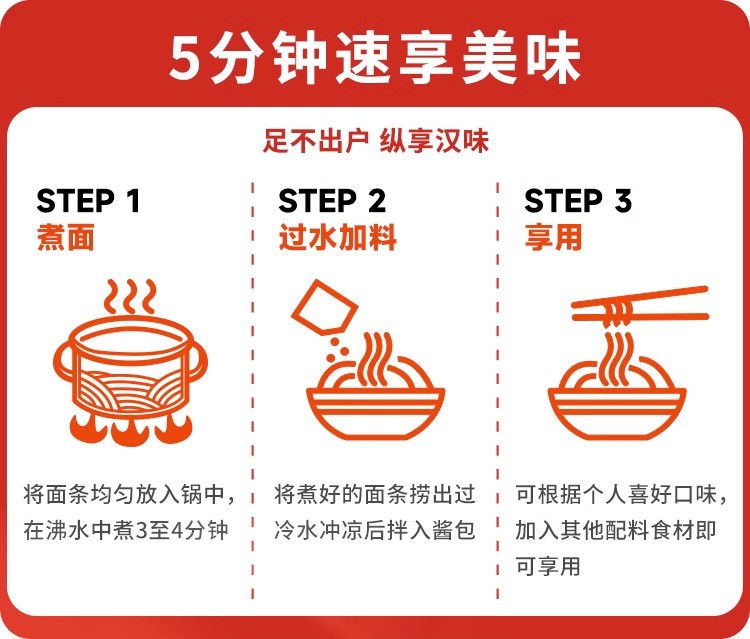 5分钟速享美味

足不出户 纵享汉味

STEP 1
煮面

将面条均匀放入锅中，在沸水中煮3至4分钟

STEP 2
过水加料

将煮好的面条捞出过冷水冲凉后拌入酱包

STEP 3
享用

可根据个人喜好口味，加入其他配料食材即可享用