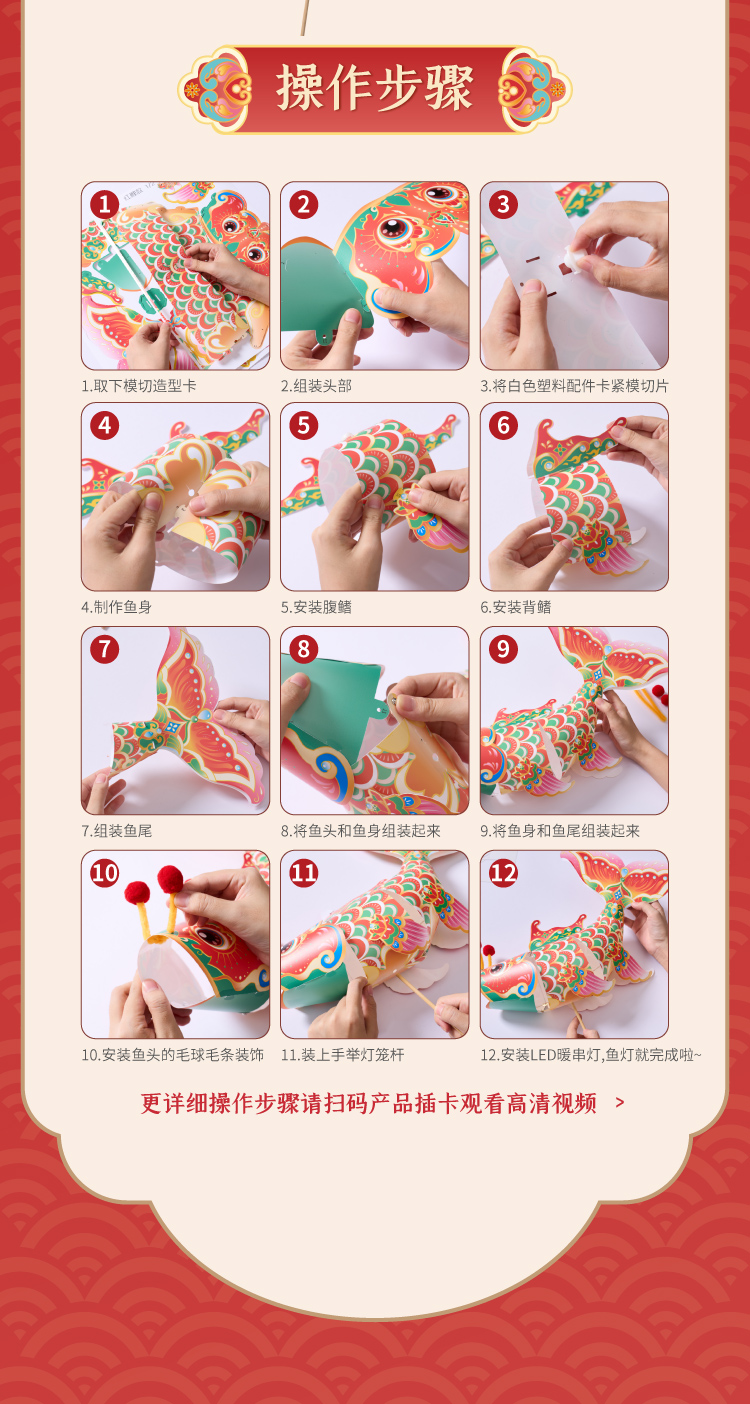 操作步骤

1
1.取下模切造型卡

2
2.组装头部

3
3.将白色塑料配件卡紧模切片

4
4.制作鱼身

5
5.安装腹鳍

6
6.安装背鳍

7
7.组装鱼尾

8
8.将鱼头和鱼身组装起来

9
9.将鱼身和鱼尾组装起来

10
10.安装鱼头的毛球毛条装饰

11
11.装上手举灯笼杆

12
12.安装LED暖串灯,鱼灯就完成啦~

更详细操作步骤请扫码产品插卡观看高清视频 >